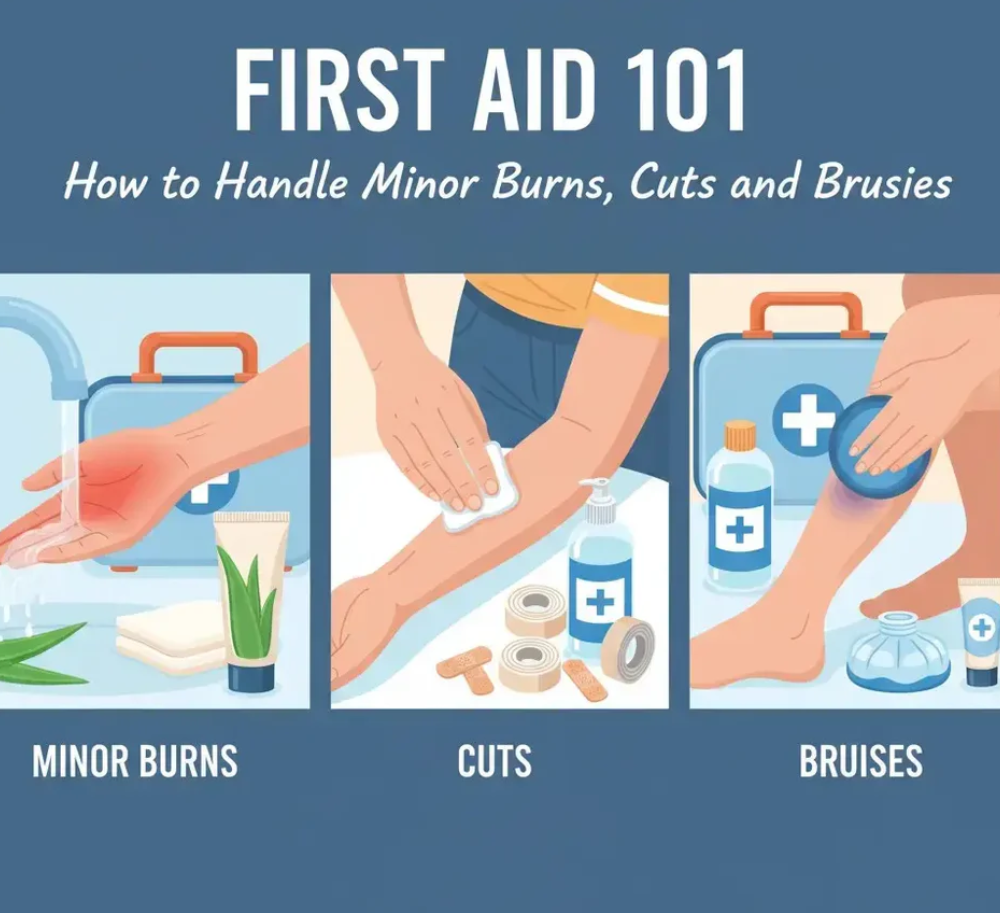 FIRST AID 101

How to Handle Minor Burns, Cuts and Brusies

MINOR BURNS

CUTS

BRUISES