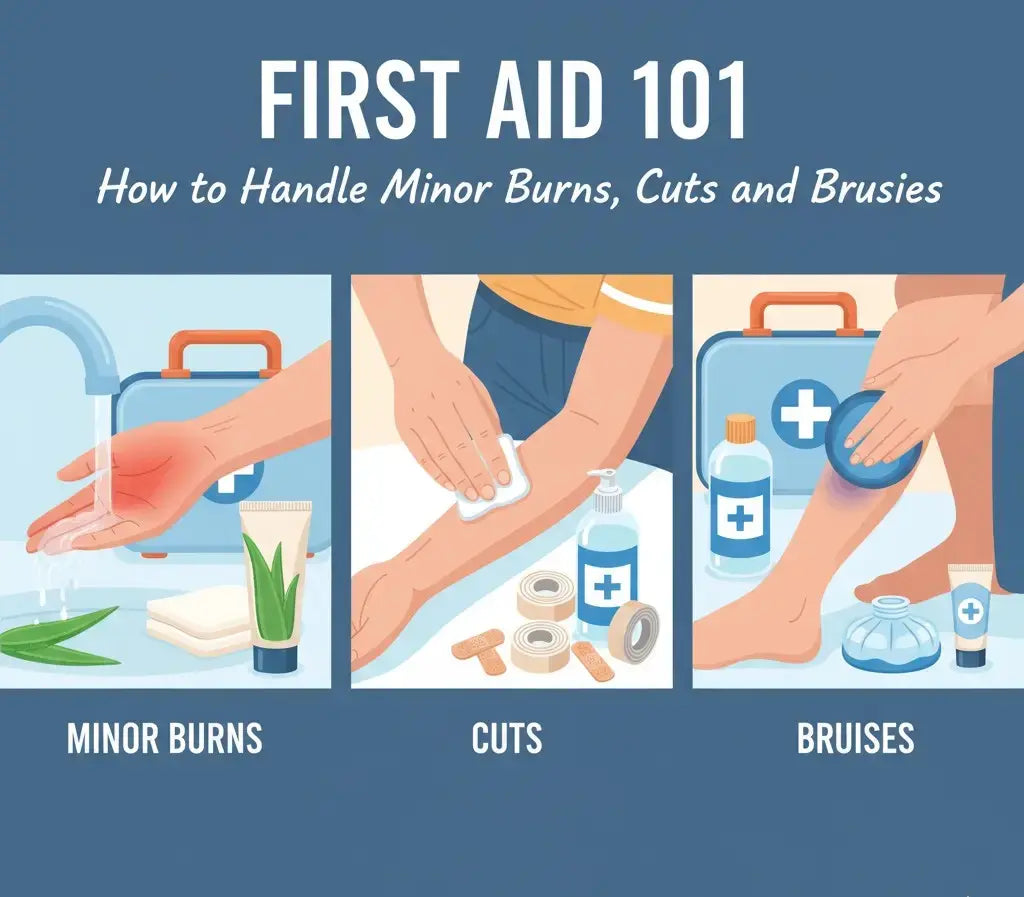 FIRST AID 101

How to Handle Minor Burns, Cuts and Brusies

MINOR BURNS

CUTS

BRUISES