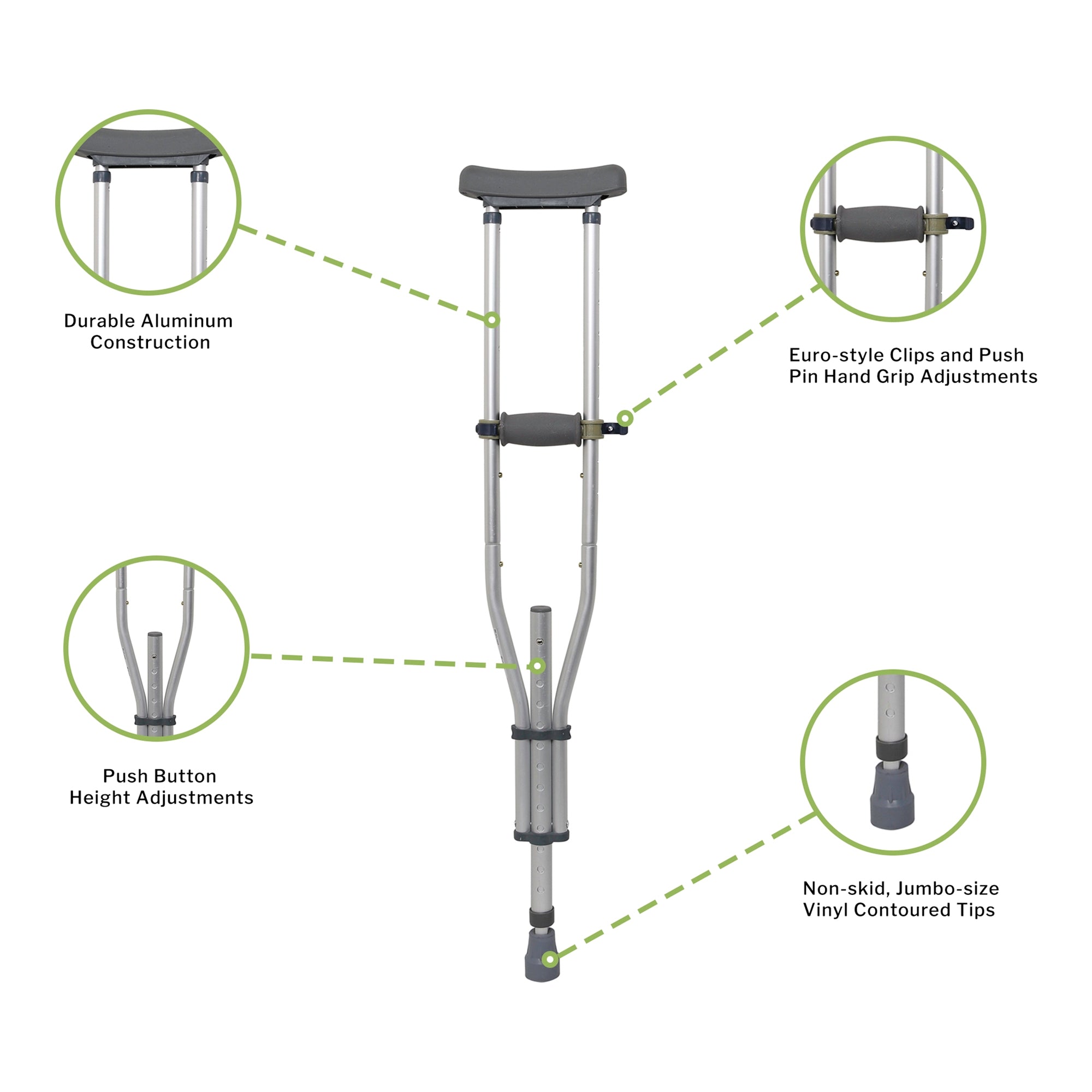 Durable Aluminum Construction

Euro-style Clips and Push Pin Hand Grip Adjustments

Push Button Height Adjustments

Non-skid, Jumbo-size Vinyl Contoured Tips