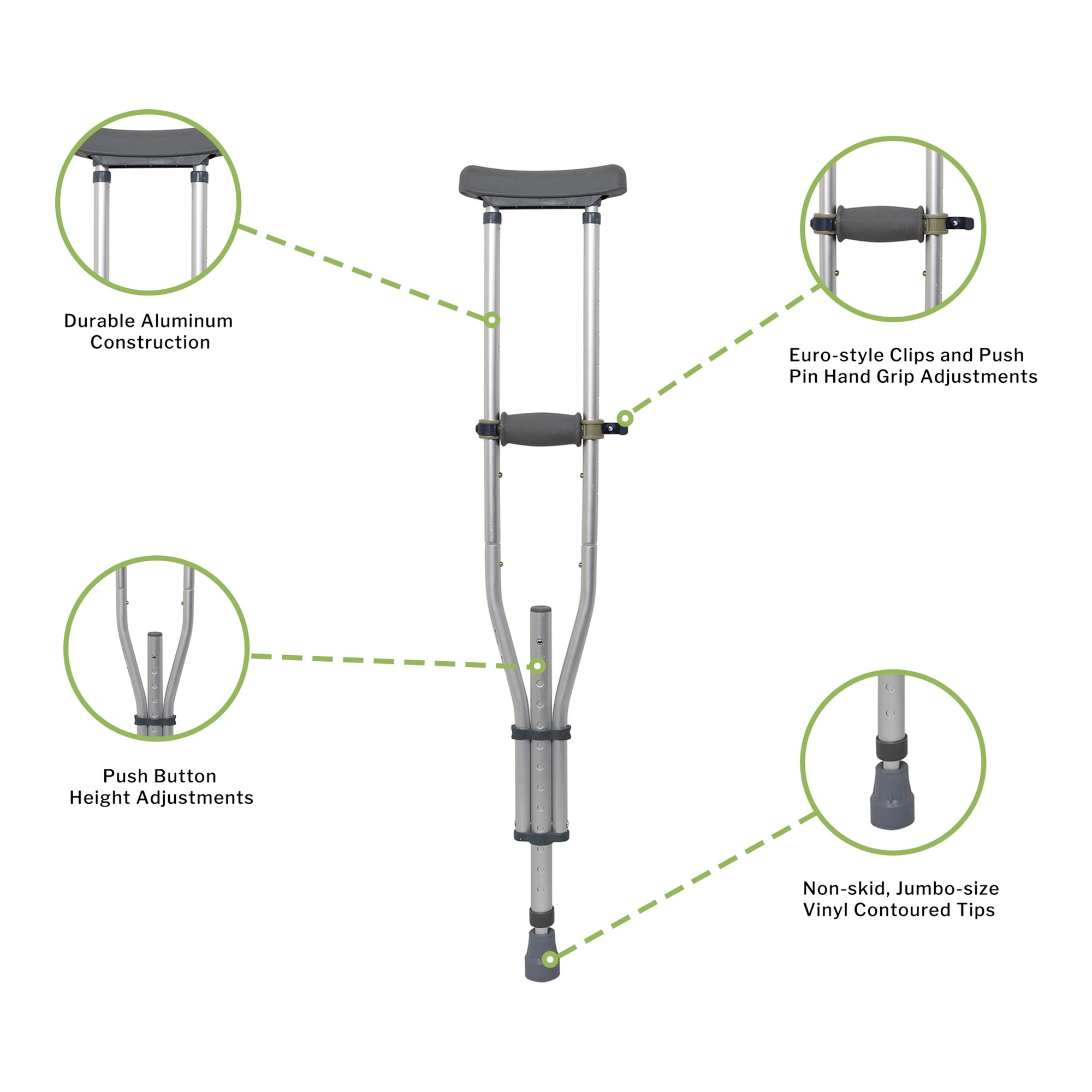 Durable Aluminum Construction

Euro-style Clips and Push Pin Hand Grip Adjustments

Push Button Height Adjustments

Non-skid, Jumbo-size Vinyl Contoured Tips