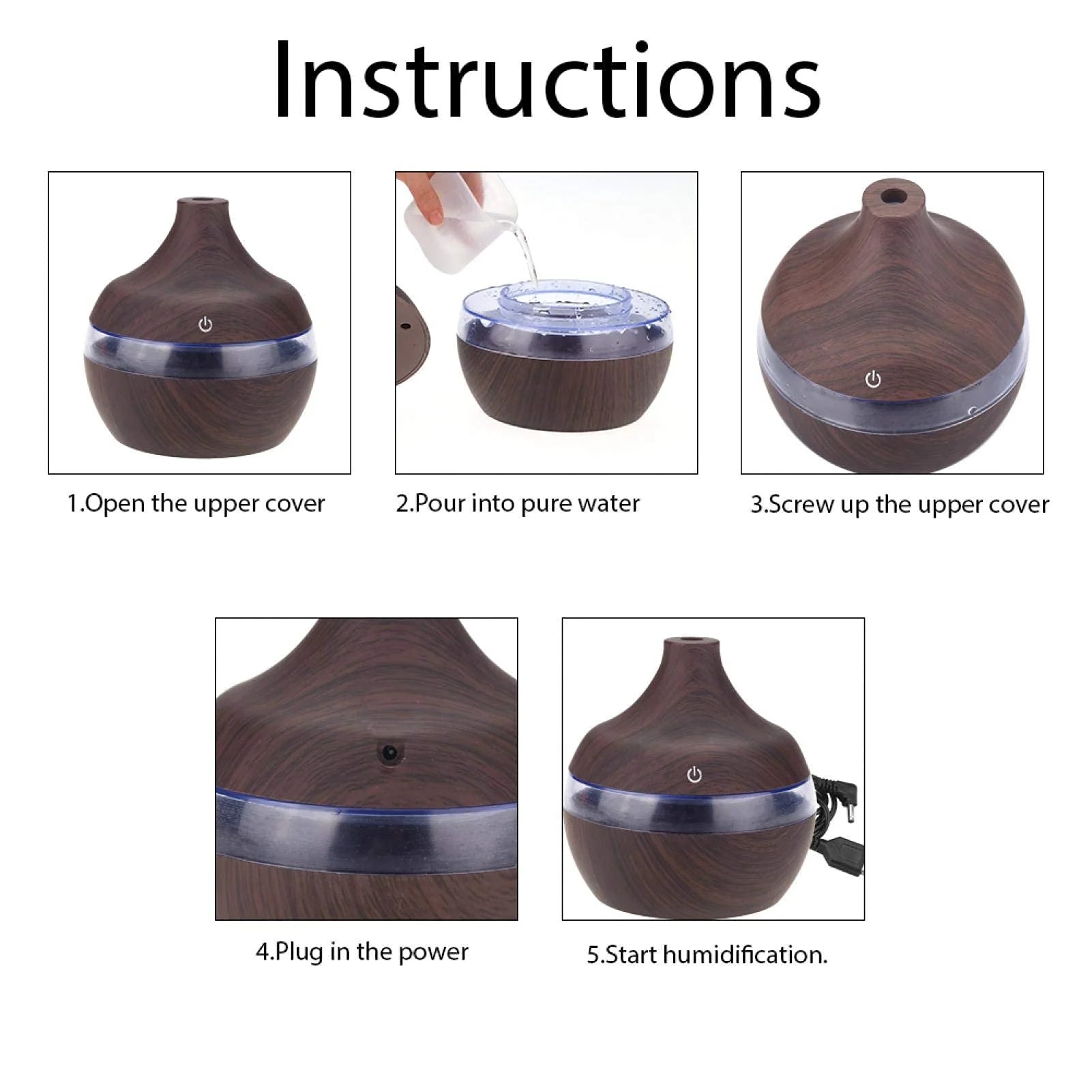 Instructions

1.Open the upper cover

2.Pour into pure water

3.Screw up the upper cover

4.Plug in the power

5.Start humidification.