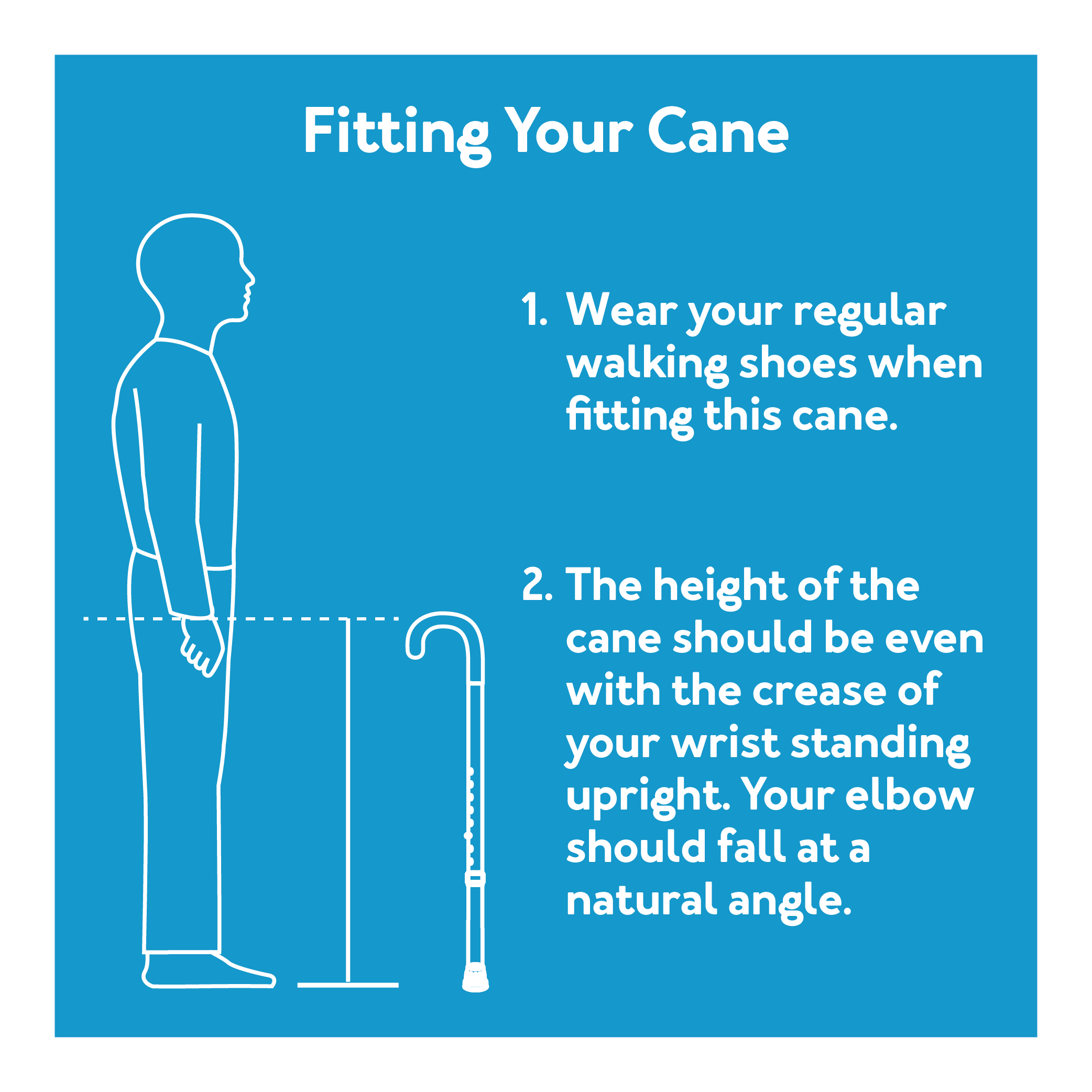 Fitting Your Cane

1. Wear your regular walking shoes when fitting this cane.

2. The height of the cane should be even with the crease of your wrist standing upright. Your elbow should fall at a natural angle.