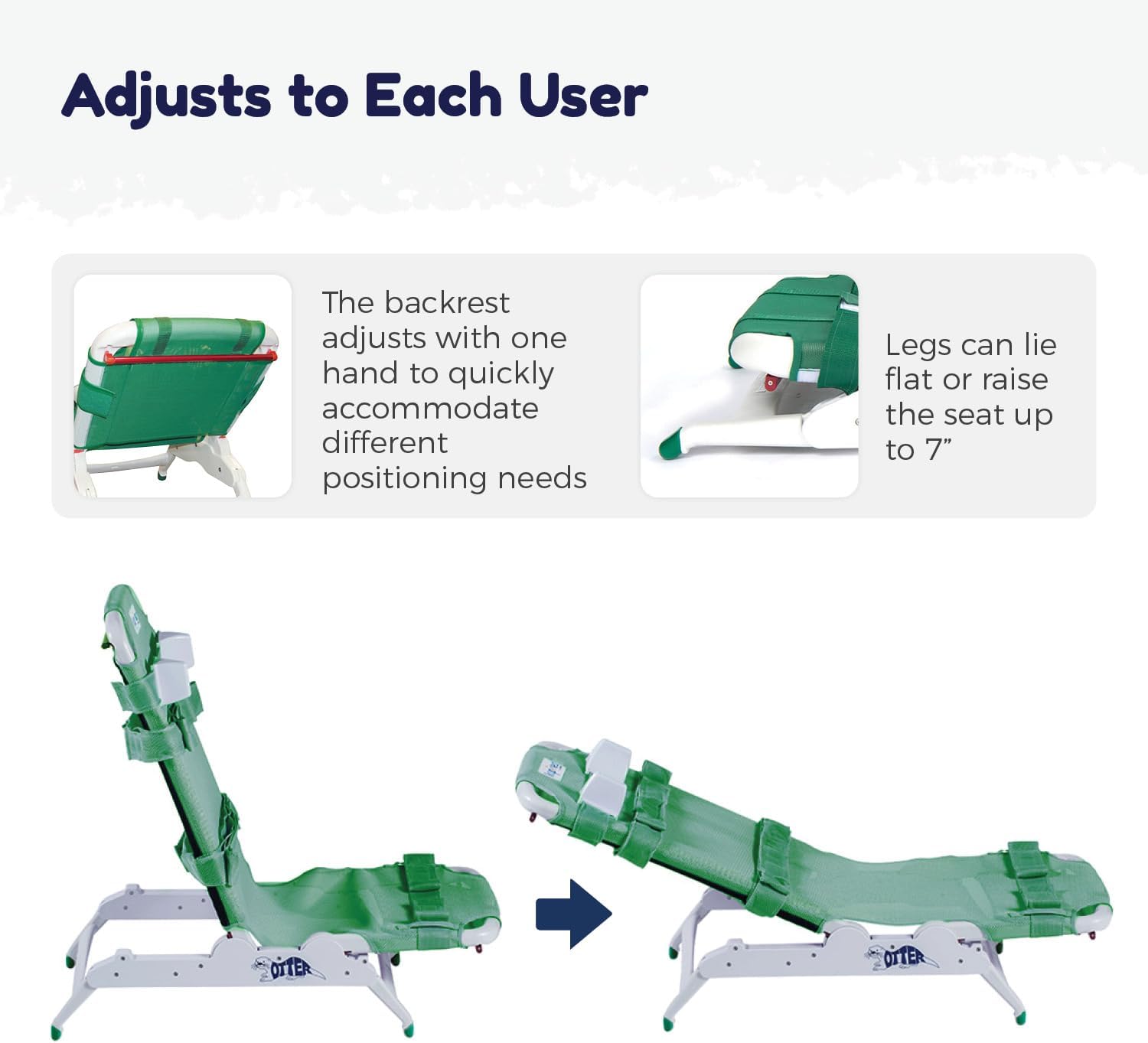 Adjusts to Each User

The backrest adjusts with one hand to quickly accommodate different positioning needs

Legs can lie flat or raise the seat up to 7”

OTTER

OTTER