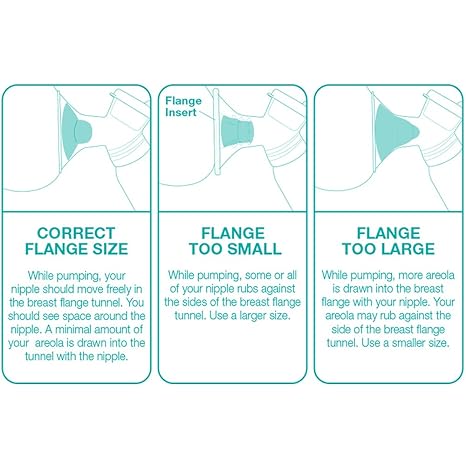 CORRECT FLANGE SIZE

While pumping, your nipple should move freely in the breast flange tunnel. You should see space around the nipple. A minimal amount of your areola is drawn into the tunnel with the nipple.

Flange Insert

FLANGE TOO SMALL

While pumping, some or all of your nipple rubs against the sides of the breast flange tunnel. Use a larger size.

FLANGE TOO LARGE

While pumping, more areola is drawn into the breast flange with your nipple. Your areola may rub against the side of the breast flange tunnel. Use a smaller size.