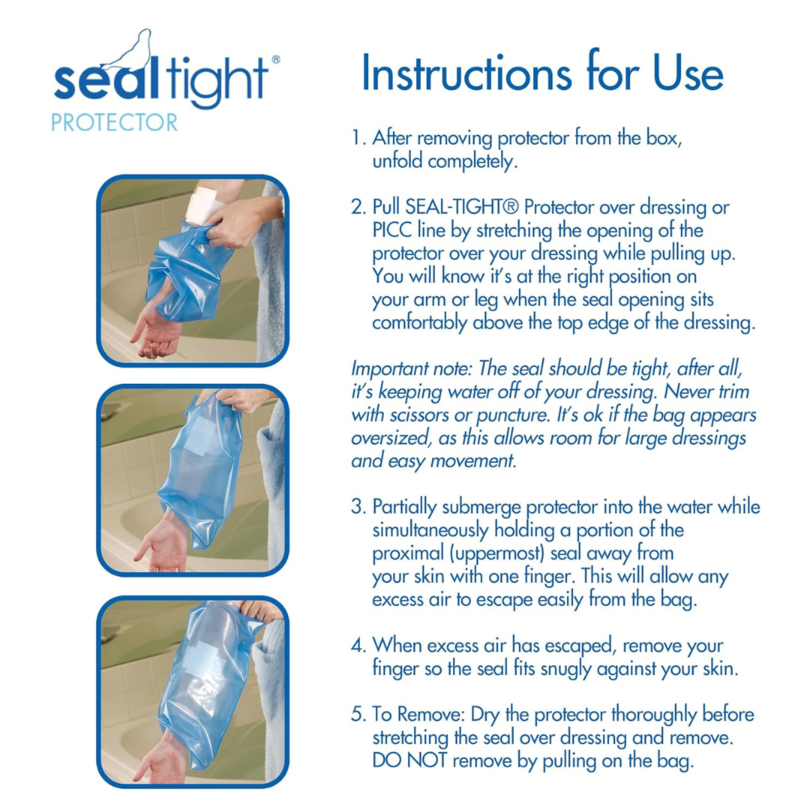 sealtight®
PROTECTOR

Instructions for Use

1. After removing protector from the box, unfold completely.

2. Pull SEAL-TIGHT® Protector over dressing or PICC line by stretching the opening of the protector over your dressing while pulling up. You will know it's at the right position on your arm or leg when the seal opening sits comfortably above the top edge of the dressing.

Important note: The seal should be tight, after all, it's keeping water off of your dressing. Never trim with scissors or puncture. It's ok if the bag appears oversized, as this allows room for large dressings and easy movement.

3. Partially submerge protector into the water while simultaneously holding a portion of the proximal (uppermost) seal away from your skin with one finger. This will allow any excess air to escape easily from the bag.

4. When excess air has escaped, remove your finger so the seal fits snugly against your skin.

5. To Remove: Dry the protector thoroughly before stretching the seal over dressing and remove. DO NOT remove by pulling on the bag.