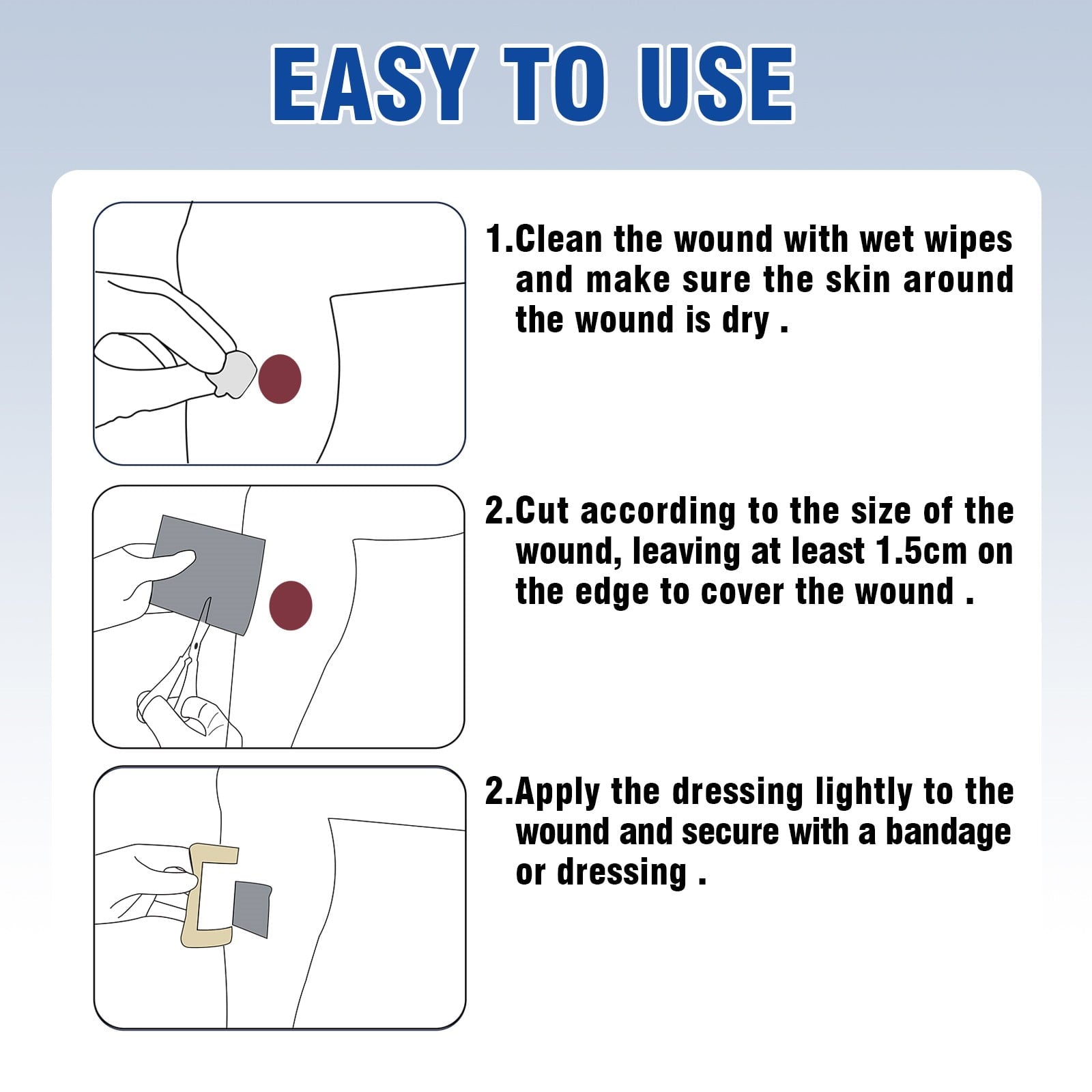 EASY TO USE

1.Clean the wound with wet wipes and make sure the skin around the wound is dry .

2.Cut according to the size of the wound, leaving at least 1.5cm on the edge to cover the wound .

2.Apply the dressing lightly to the wound and secure with a bandage or dressing .