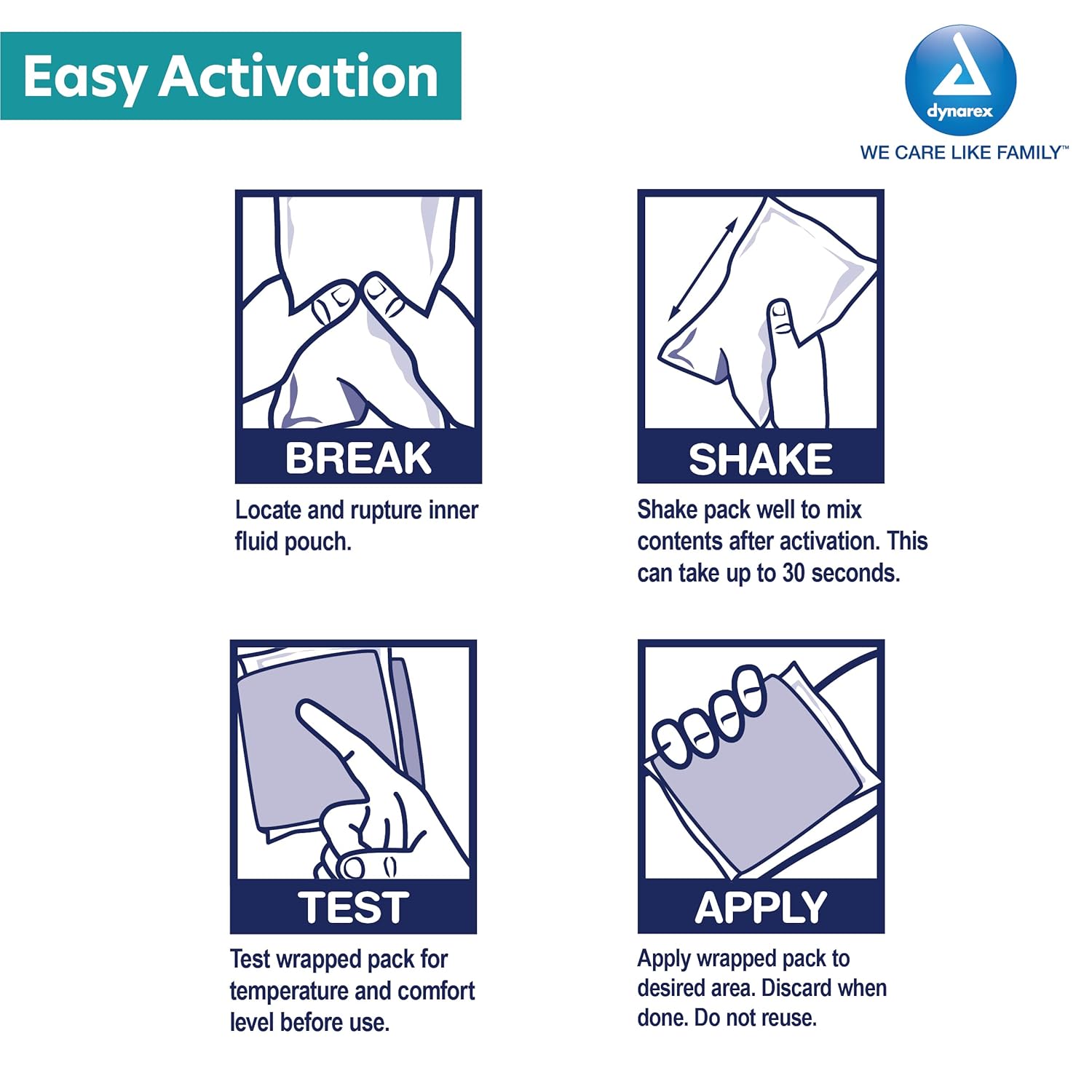 Easy Activation

dynarex
WE CARE LIKE FAMILY™

BREAK
Locate and rupture inner fluid pouch.

SHAKE
Shake pack well to mix contents after activation. This can take up to 30 seconds.

TEST
Test wrapped pack for temperature and comfort level before use.

APPLY
Apply wrapped pack to desired area. Discard when done. Do not reuse.