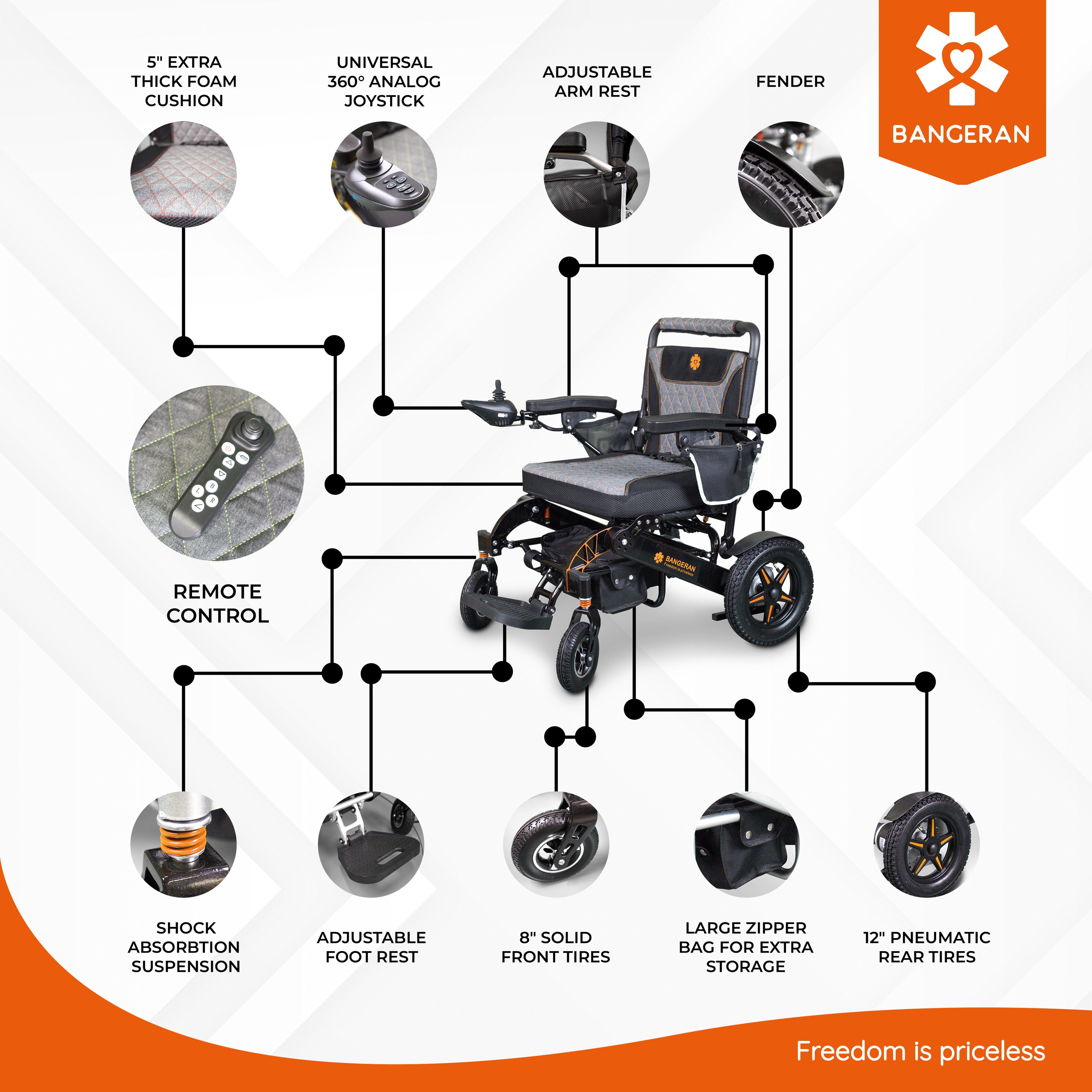 5" EXTRA THICK FOAM CUSHION

UNIVERSAL 360° ANALOG JOYSTICK

ADJUSTABLE ARM REST

FENDER

BANGERAN

REMOTE CONTROL

BANGERAN
Freedom is priceless

SHOCK ABSORBTION SUSPENSION

ADJUSTABLE FOOT REST

8" SOLID FRONT TIRES

LARGE ZIPPER BAG FOR EXTRA STORAGE

12" PNEUMATIC REAR TIRES

Freedom is priceless