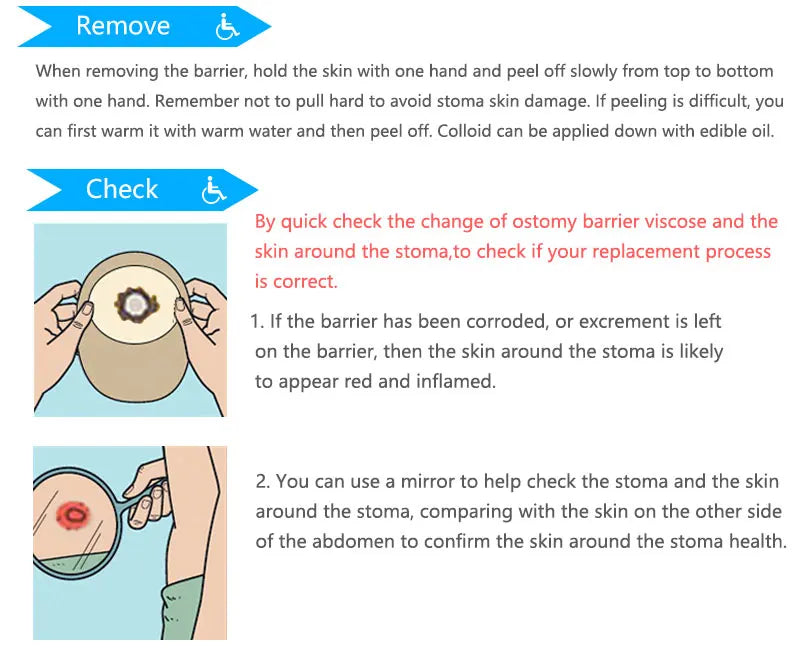 Remove

When removing the barrier, hold the skin with one hand and peel off slowly from top to bottom with one hand. Remember not to pull hard to avoid stoma skin damage. If peeling is difficult, you can first warm it with warm water and then peel off. Colloid can be applied down with edible oil.

Check

By quick check the change of ostomy barrier viscose and the skin around the stoma,to check if your replacement process is correct.

1. If the barrier has been corroded, or excrement is left on the barrier, then the skin around the stoma is likely to appear red and inflamed.

2. You can use a mirror to help check the stoma and the skin around the stoma, comparing with the skin on the other side of the abdomen to confirm the skin around the stoma health.