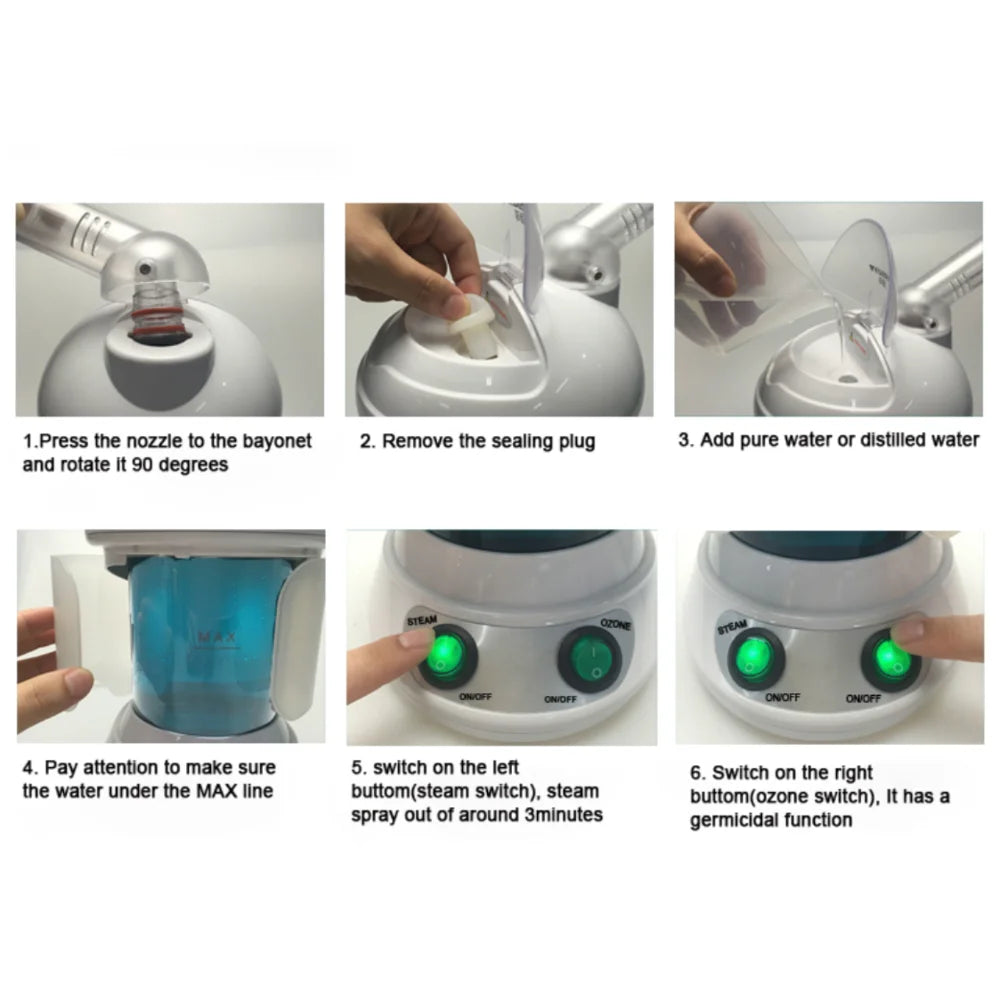 1.Press the nozzle to the bayonet and rotate it 90 degrees

2. Remove the sealing plug

3. Add pure water or distilled water

MAX

4. Pay attention to make sure the water under the MAX line

STEAM
OZONE
ON/OFF
ON/OFF

5. switch on the left buttom(steam switch), steam spray out of around 3minutes

STEAM
ON/OFF
ON/OFF

6. Switch on the right buttom(ozone switch), It has a germicidal function