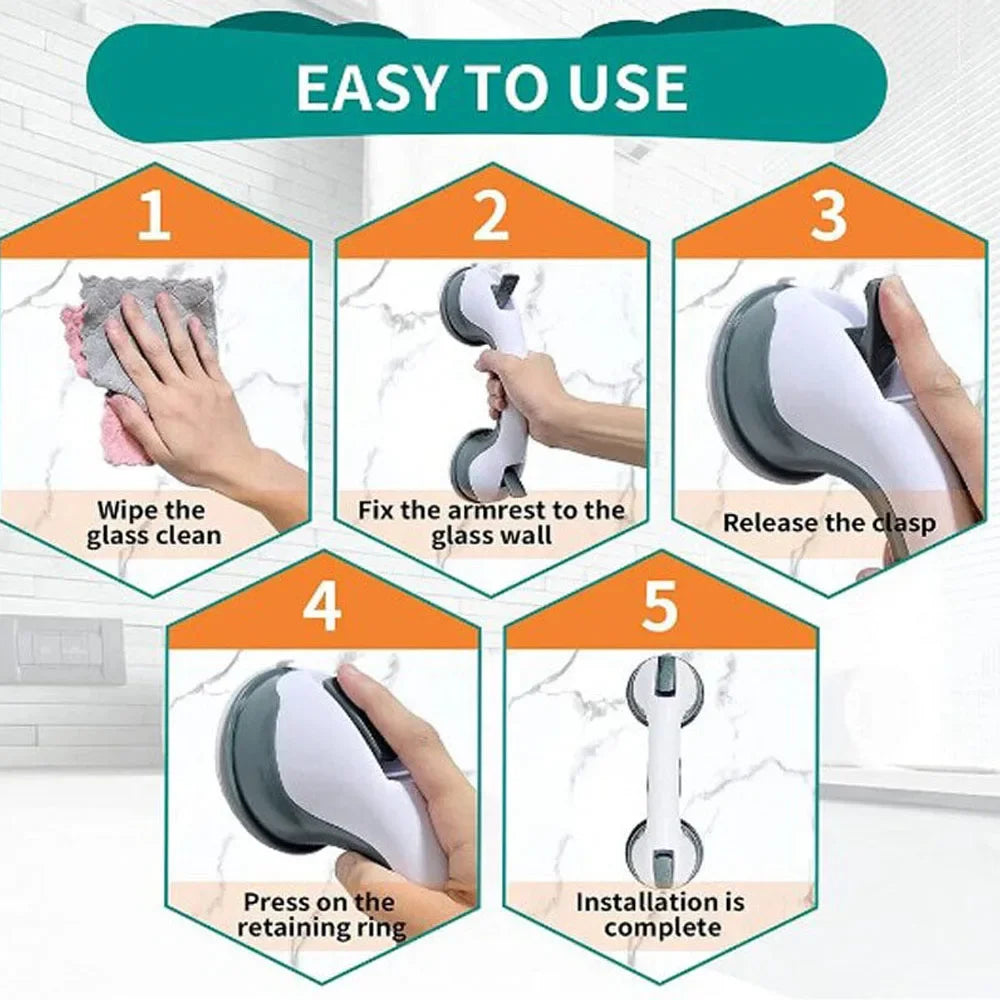 EASY TO USE

1
Wipe the glass clean

2
Fix the armrest to the glass wall

3
Release the clasp

4
Press on the retaining ring

5
Installation is complete