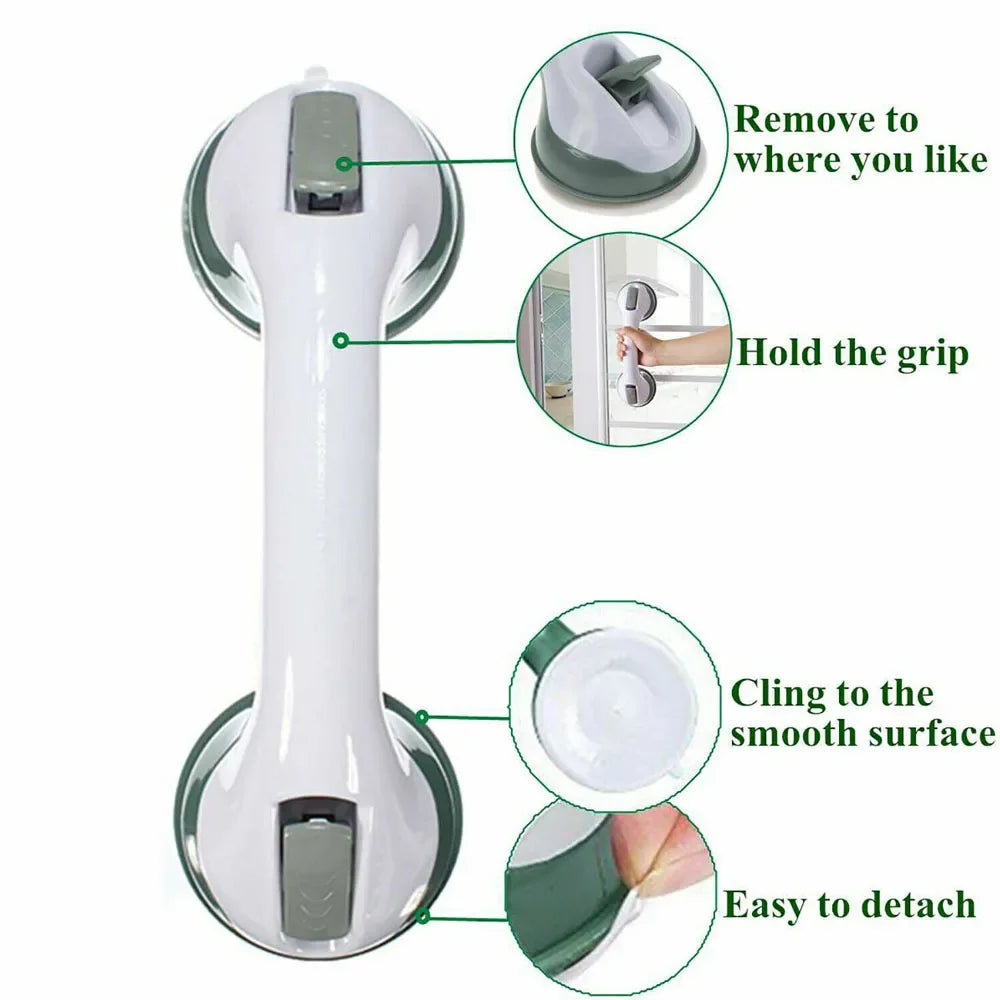 Remove to where you like

Hold the grip

Cling to the smooth surface

Easy to detach