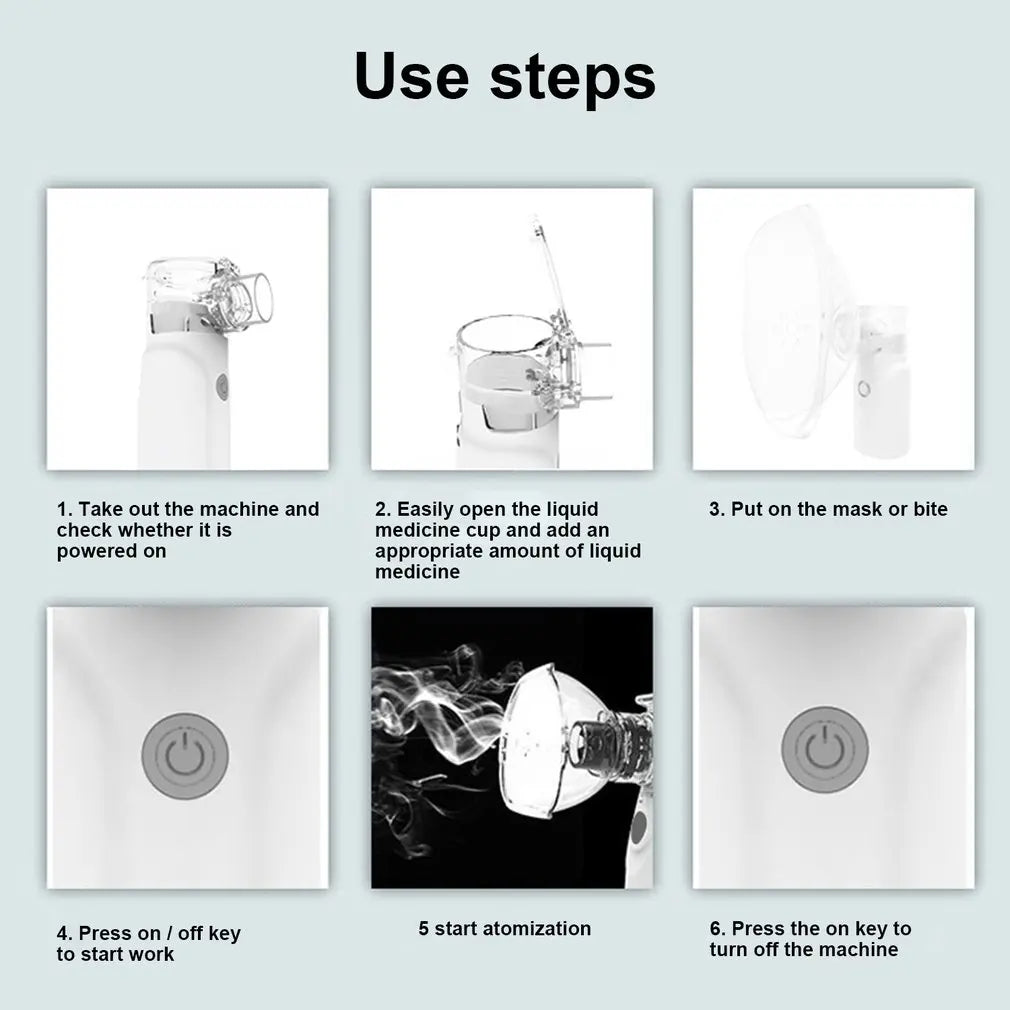 Use steps

1. Take out the machine and check whether it is powered on

2. Easily open the liquid medicine cup and add an appropriate amount of liquid medicine

3. Put on the mask or bite

4. Press on / off key to start work

5 start atomization

6. Press the on key to turn off the machine