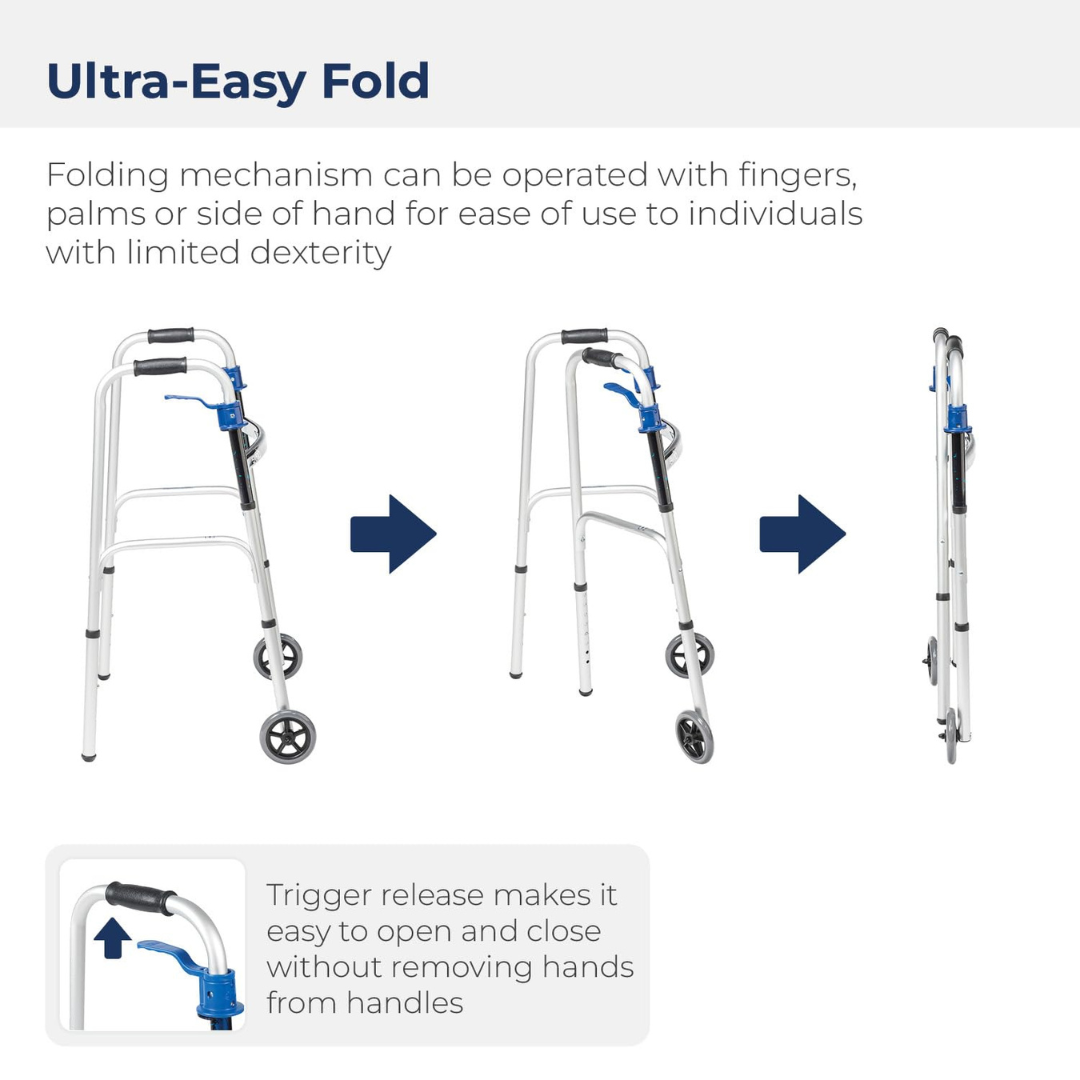 Ultra-Easy Fold

Folding mechanism can be operated with fingers, palms or side of hand for ease of use to individuals with limited dexterity

Trigger release makes it easy to open and close without removing hands from handles