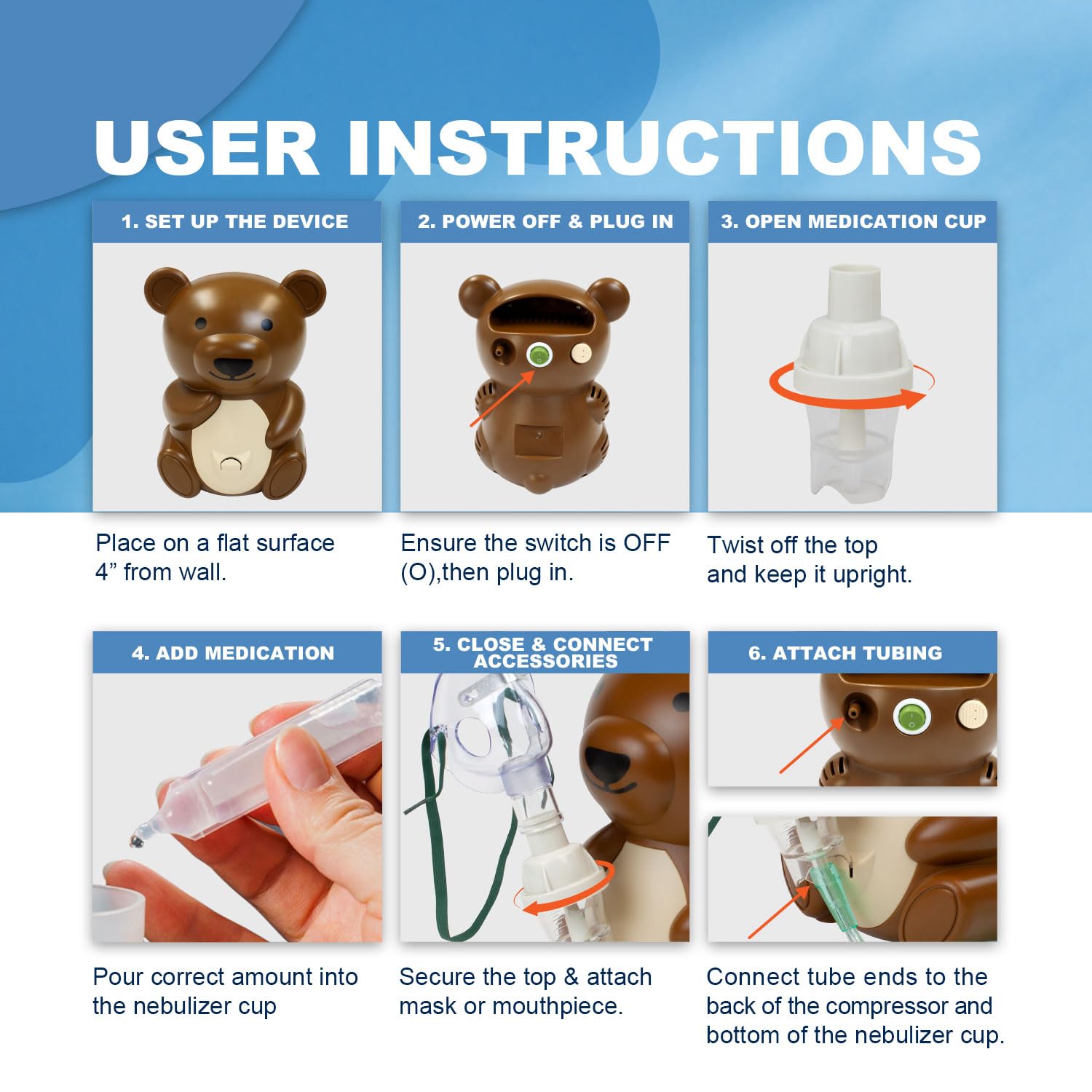 USER INSTRUCTIONS

1. SET UP THE DEVICE

Place on a flat surface 4” from wall.

2. POWER OFF & PLUG IN

Ensure the switch is OFF (O),then plug in.

3. OPEN MEDICATION CUP

Twist off the top and keep it upright.

4. ADD MEDICATION

Pour correct amount into the nebulizer cup

5. CLOSE & CONNECT ACCESSORIES

Secure the top & attach mask or mouthpiece.

6. ATTACH TUBING

Connect tube ends to the back of the compressor and bottom of the nebulizer cup.