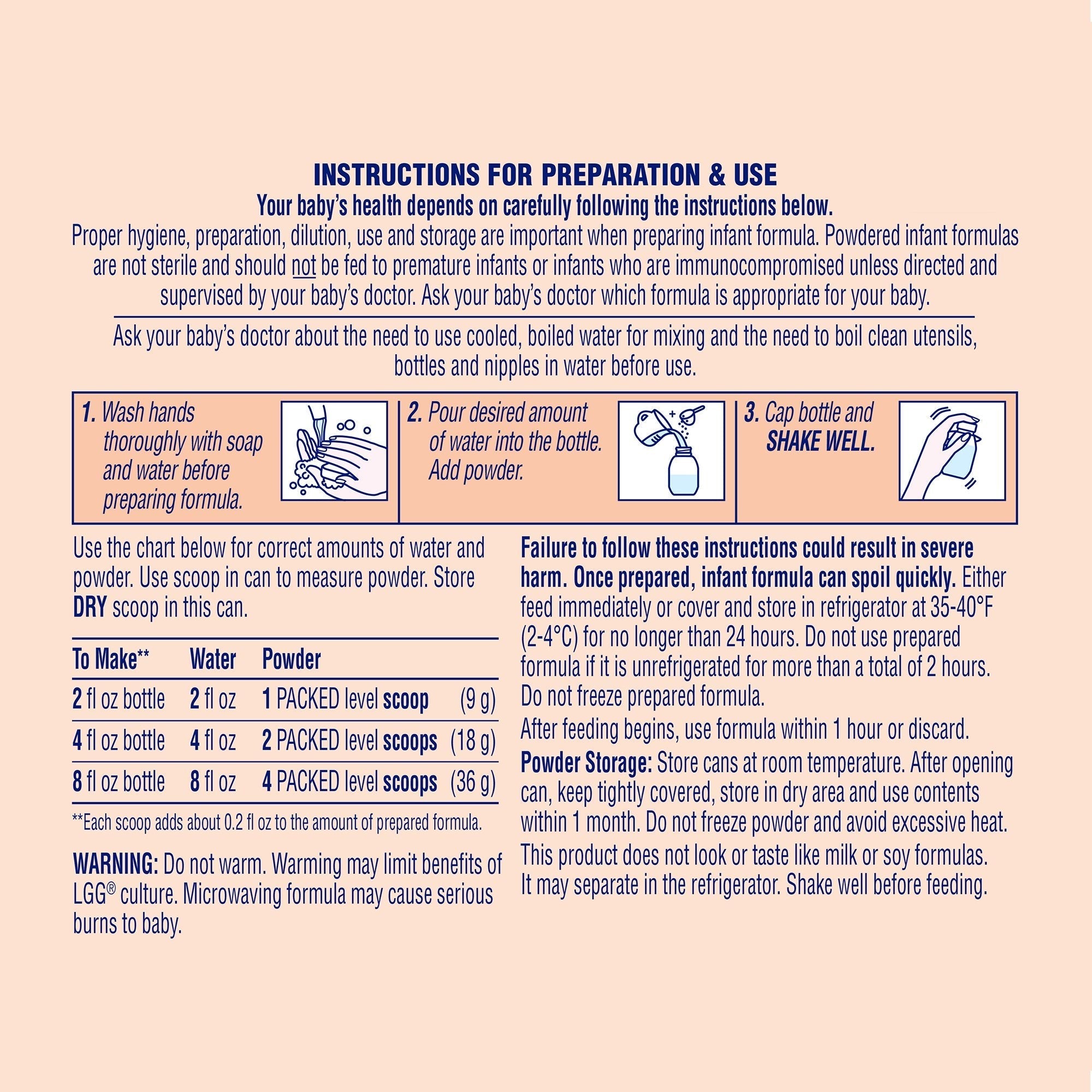 INSTRUCTIONS FOR PREPARATION & USE

Your baby's health depends on carefully following the instructions below.

Proper hygiene, preparation, dilution, use and storage are important when preparing infant formula. Powdered infant formulas are not sterile and should not be fed to premature infants or infants who are immunocompromised unless directed and supervised by your baby's doctor. Ask your baby's doctor which formula is appropriate for your baby.

Ask your baby's doctor about the need to use cooled, boiled water for mixing and the need to boil clean utensils, bottles and nipples in water before use.

1. Wash hands thoroughly with soap and water before preparing formula.

2. Pour desired amount of water into the bottle. Add powder.

3. Cap bottle and SHAKE WELL.

Use the chart below for correct amounts of water and powder. Use scoop in can to measure powder. Store DRY scoop in this can.

| To Make** | Water | Powder | |
|---|---|---|---|
| 2 fl oz bottle | 2 fl oz | 1 PACKED level scoop | (9 g) |
| 4 fl oz bottle | 4 fl oz | 2 PACKED level scoops | (18 g) |
| 8 fl oz bottle | 8 fl oz | 4 PACKED level scoops | (36 g) |

**Each scoop adds about 0.2 fl oz to the amount of prepared formula.

WARNING: Do not warm. Warming may limit benefits of LGG® culture. Microwaving formula may cause serious burns to baby.

Failure to follow these instructions could result in severe harm. Once prepared, infant formula can spoil quickly. Either feed immediately or cover and store in refrigerator at 35-40°F (2-4°C) for no longer than 24 hours. Do not use prepared formula if it is unrefrigerated for more than a total of 2 hours. Do not freeze prepared formula.

After feeding begins, use formula within 1 hour or discard.

Powder Storage: Store cans at room temperature. After opening can, keep tightly covered, store in dry area and use contents within 1 month. Do not freeze powder and avoid excessive heat.

This product does not look or taste like milk or soy formulas. It may separate in the refrigerator. Shake well before feeding.