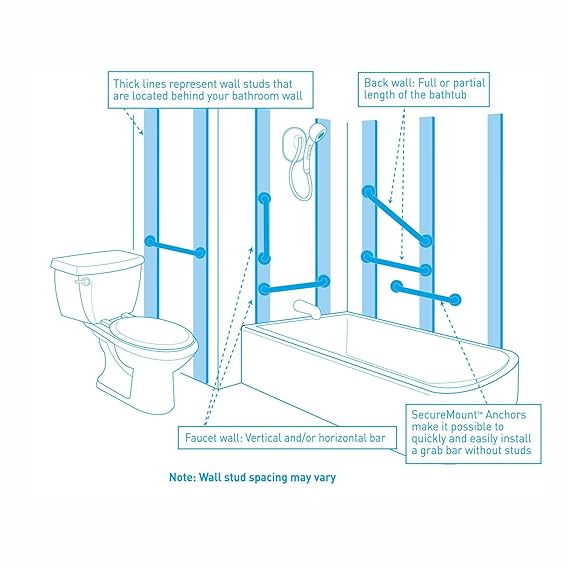 Thick lines represent wall studs that are located behind your bathroom wall

Back wall: Full or partial length of the bathtub

Faucet wall: Vertical and/or horizontal bar

SecureMount™ Anchors make it possible to quickly and easily install a grab bar without studs

Note: Wall stud spacing may vary