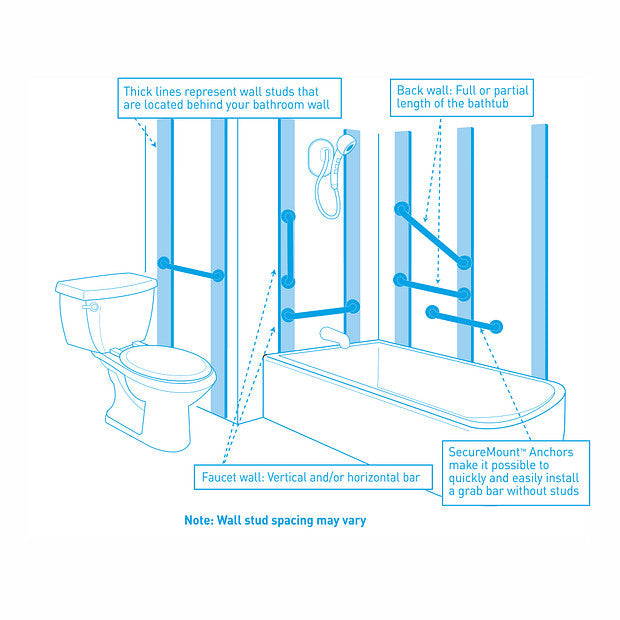 Thick lines represent wall studs that are located behind your bathroom wall

Back wall: Full or partial length of the bathtub

Faucet wall: Vertical and/or horizontal bar

SecureMount™ Anchors make it possible to quickly and easily install a grab bar without studs

Note: Wall stud spacing may vary