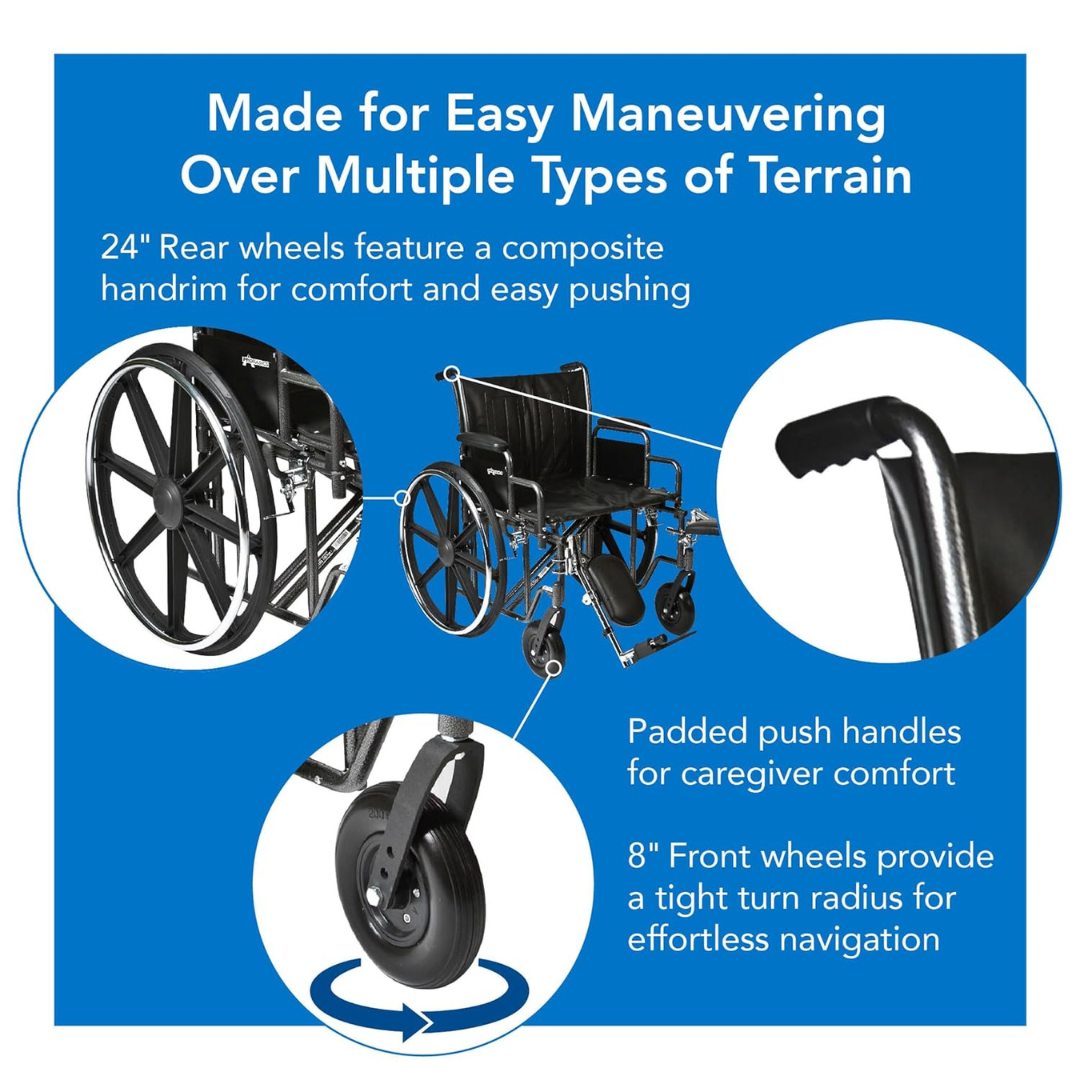 Made for Easy Maneuvering Over Multiple Types of Terrain

24" Rear wheels feature a composite handrim for comfort and easy pushing

Padded push handles for caregiver comfort

8" Front wheels provide a tight turn radius for effortless navigation