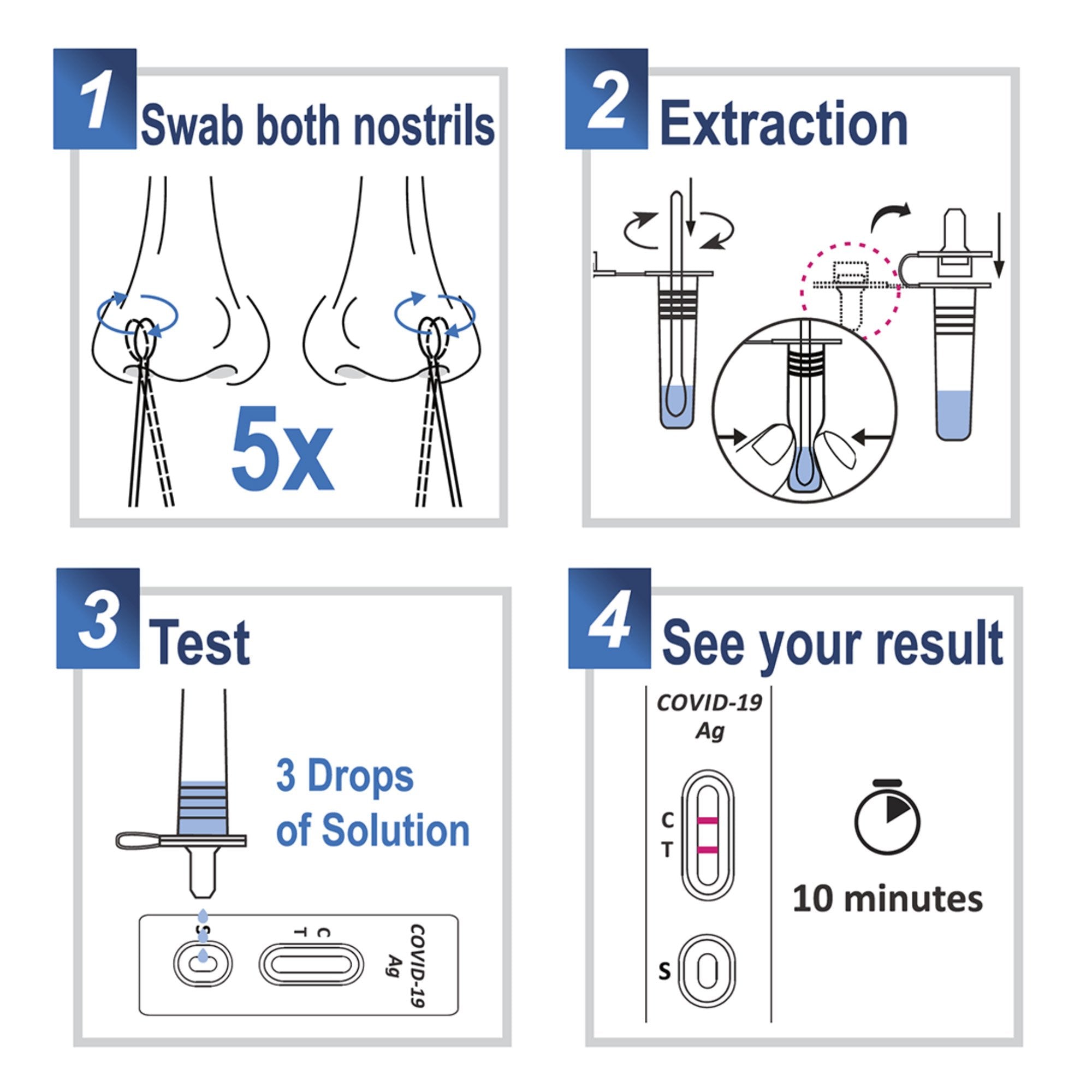 1 Swab both nostrils

5x

2 Extraction

3 Test

3 Drops of Solution

S

C
T

COVID-19 Ag

4 See your result

COVID-19 Ag

C
T

S

10 minutes