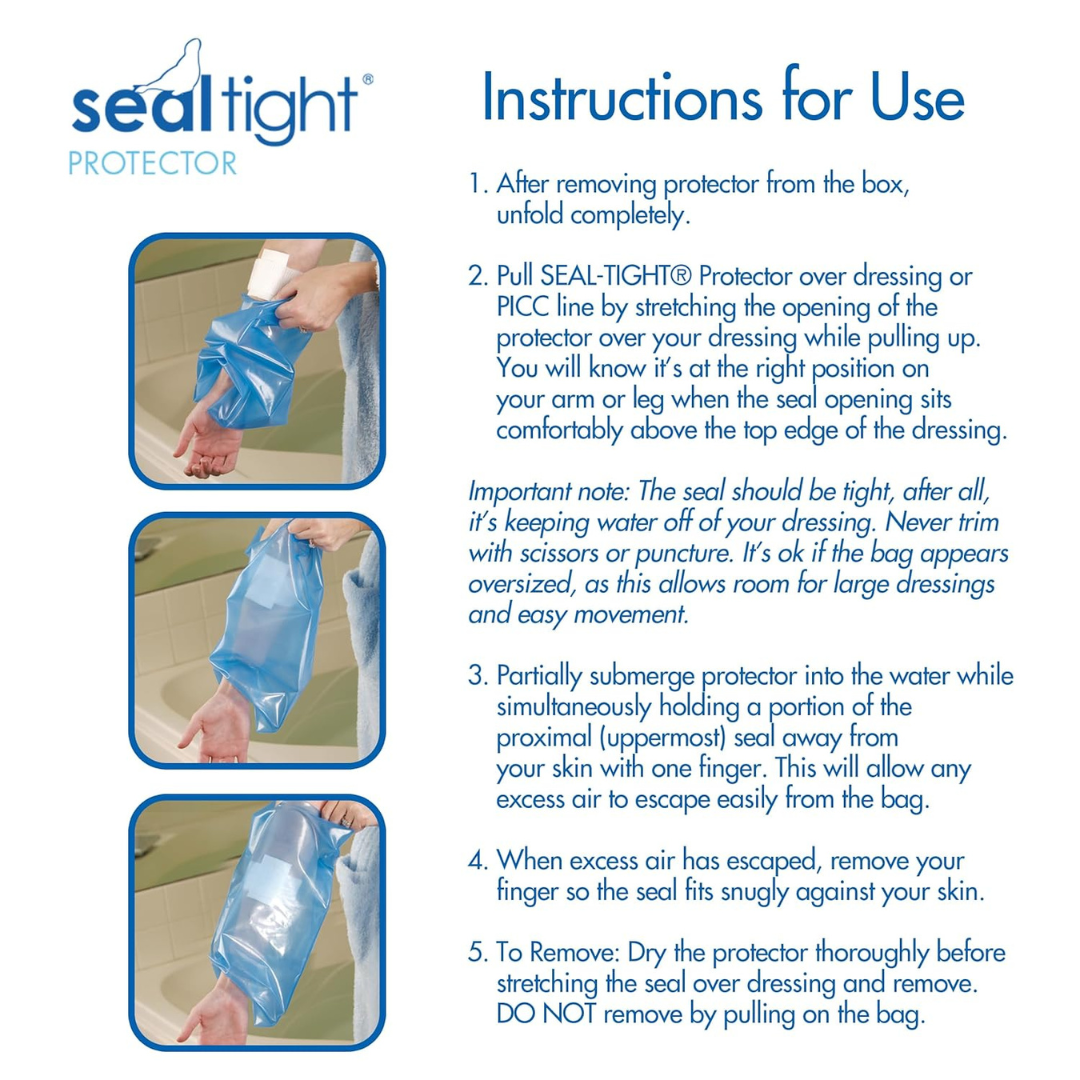 sealtight®
PROTECTOR

Instructions for Use

1. After removing protector from the box, unfold completely.

2. Pull SEAL-TIGHT® Protector over dressing or PICC line by stretching the opening of the protector over your dressing while pulling up. You will know it's at the right position on your arm or leg when the seal opening sits comfortably above the top edge of the dressing.

Important note: The seal should be tight, after all, it's keeping water off of your dressing. Never trim with scissors or puncture. It's ok if the bag appears oversized, as this allows room for large dressings and easy movement.

3. Partially submerge protector into the water while simultaneously holding a portion of the proximal (uppermost) seal away from your skin with one finger. This will allow any excess air to escape easily from the bag.

4. When excess air has escaped, remove your finger so the seal fits snugly against your skin.

5. To Remove: Dry the protector thoroughly before stretching the seal over dressing and remove. DO NOT remove by pulling on the bag.