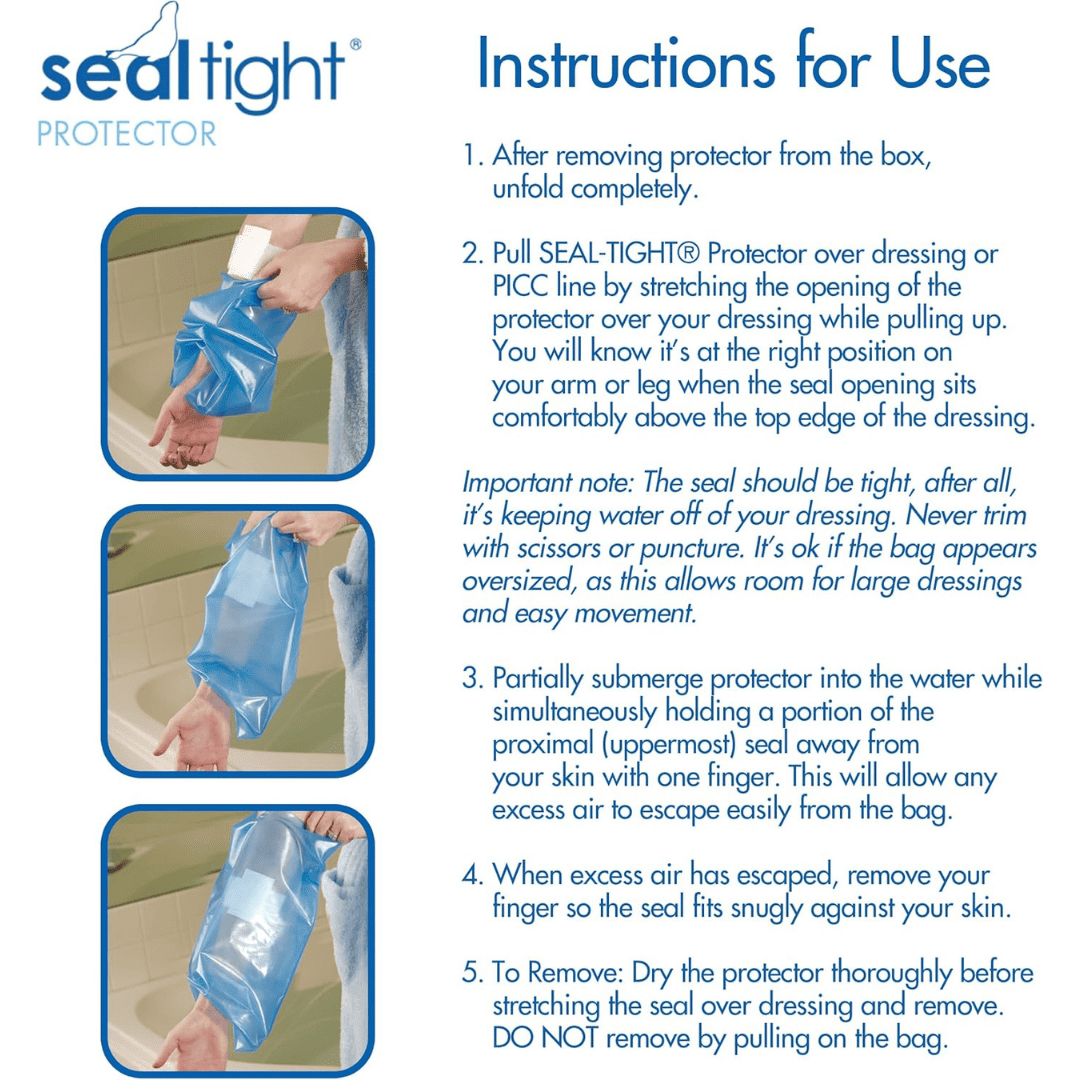 sealtight®
PROTECTOR

Instructions for Use

1. After removing protector from the box, unfold completely.

2. Pull SEAL-TIGHT® Protector over dressing or PICC line by stretching the opening of the protector over your dressing while pulling up. You will know it's at the right position on your arm or leg when the seal opening sits comfortably above the top edge of the dressing.

Important note: The seal should be tight, after all, it's keeping water off of your dressing. Never trim with scissors or puncture. It's ok if the bag appears oversized, as this allows room for large dressings and easy movement.

3. Partially submerge protector into the water while simultaneously holding a portion of the proximal (uppermost) seal away from your skin with one finger. This will allow any excess air to escape easily from the bag.

4. When excess air has escaped, remove your finger so the seal fits snugly against your skin.

5. To Remove: Dry the protector thoroughly before stretching the seal over dressing and remove. DO NOT remove by pulling on the bag.