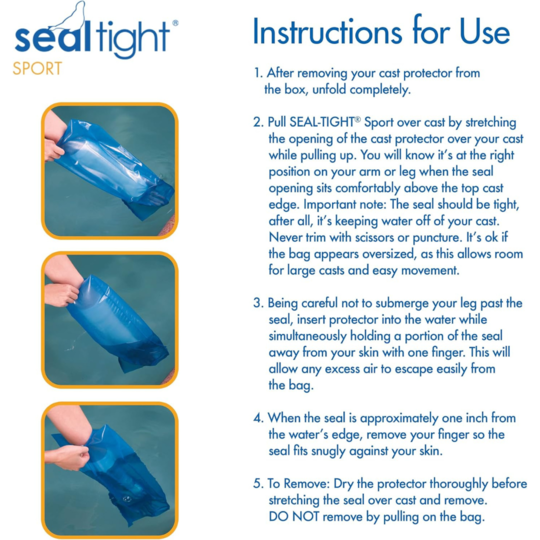 sealtight®
SPORT

Instructions for Use

1. After removing your cast protector from the box, unfold completely.

2. Pull SEAL-TIGHT® Sport over cast by stretching the opening of the cast protector over your cast while pulling up. You will know it's at the right position on your arm or leg when the seal opening sits comfortably above the top cast edge. Important note: The seal should be tight, after all, it's keeping water off of your cast. Never trim with scissors or puncture. It's ok if the bag appears oversized, as this allows room for large casts and easy movement.

3. Being careful not to submerge your leg past the seal, insert protector into the water while simultaneously holding a portion of the seal away from your skin with one finger. This will allow any excess air to escape easily from the bag.

4. When the seal is approximately one inch from the water's edge, remove your finger so the seal fits snugly against your skin.

5. To Remove: Dry the protector thoroughly before stretching the seal over cast and remove. DO NOT remove by pulling on the bag.