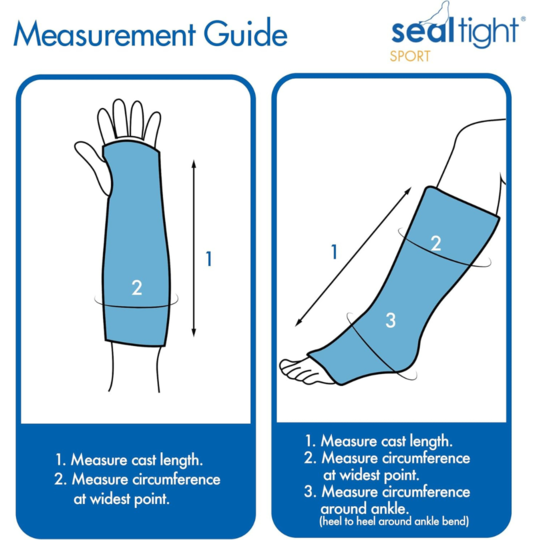 Measurement Guide

sealtight®
SPORT

1

2

1. Measure cast length.
2. Measure circumference at widest point.

1

2

3

1. Measure cast length.
2. Measure circumference at widest point.
3. Measure circumference around ankle.
(heel to heel around ankle bend)