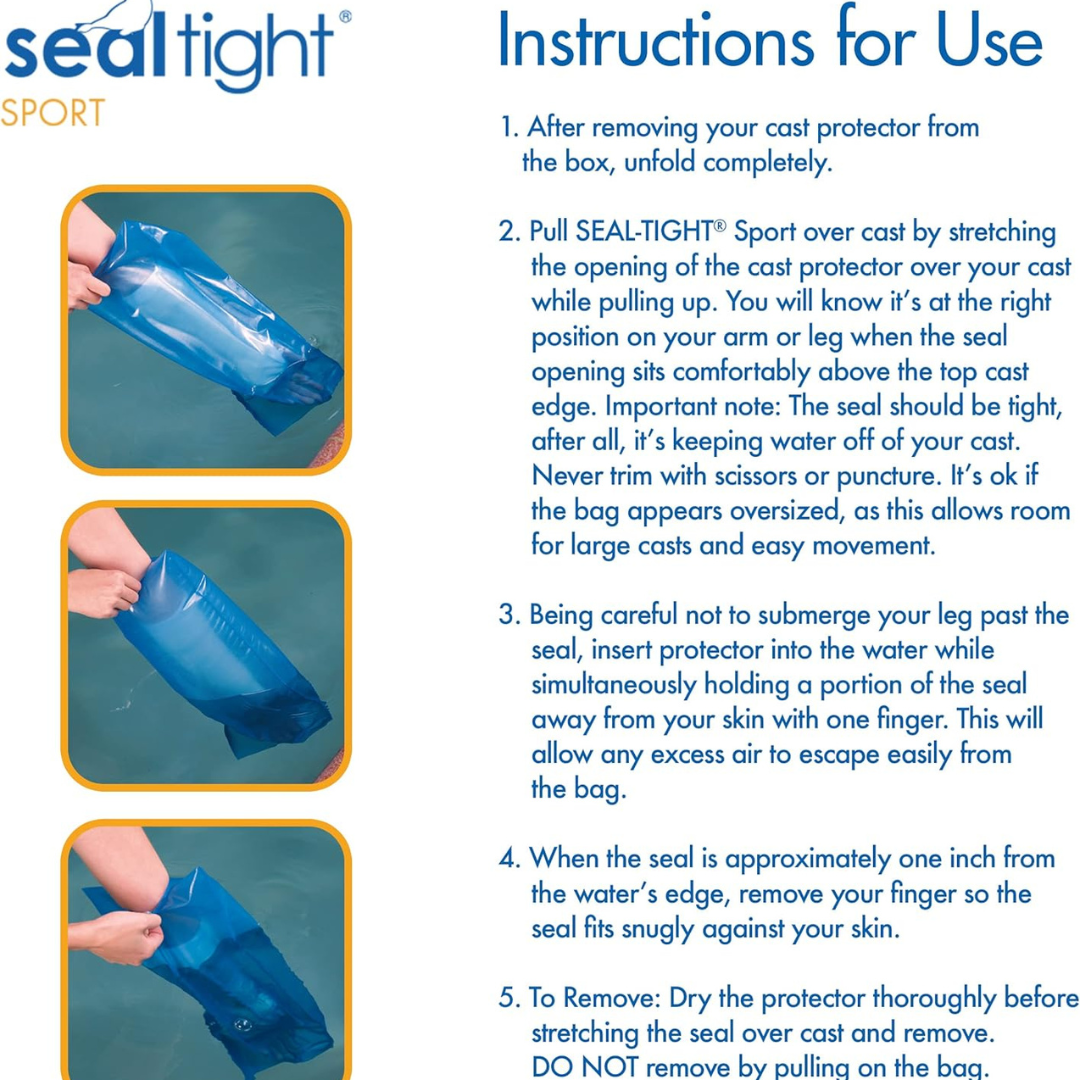 sealtight®
SPORT

Instructions for Use

1. After removing your cast protector from the box, unfold completely.

2. Pull SEAL-TIGHT® Sport over cast by stretching the opening of the cast protector over your cast while pulling up. You will know it's at the right position on your arm or leg when the seal opening sits comfortably above the top cast edge. Important note: The seal should be tight, after all, it's keeping water off of your cast. Never trim with scissors or puncture. It's ok if the bag appears oversized, as this allows room for large casts and easy movement.

3. Being careful not to submerge your leg past the seal, insert protector into the water while simultaneously holding a portion of the seal away from your skin with one finger. This will allow any excess air to escape easily from the bag.

4. When the seal is approximately one inch from the water's edge, remove your finger so the seal fits snugly against your skin.

5. To Remove: Dry the protector thoroughly before stretching the seal over cast and remove. DO NOT remove by pulling on the bag.