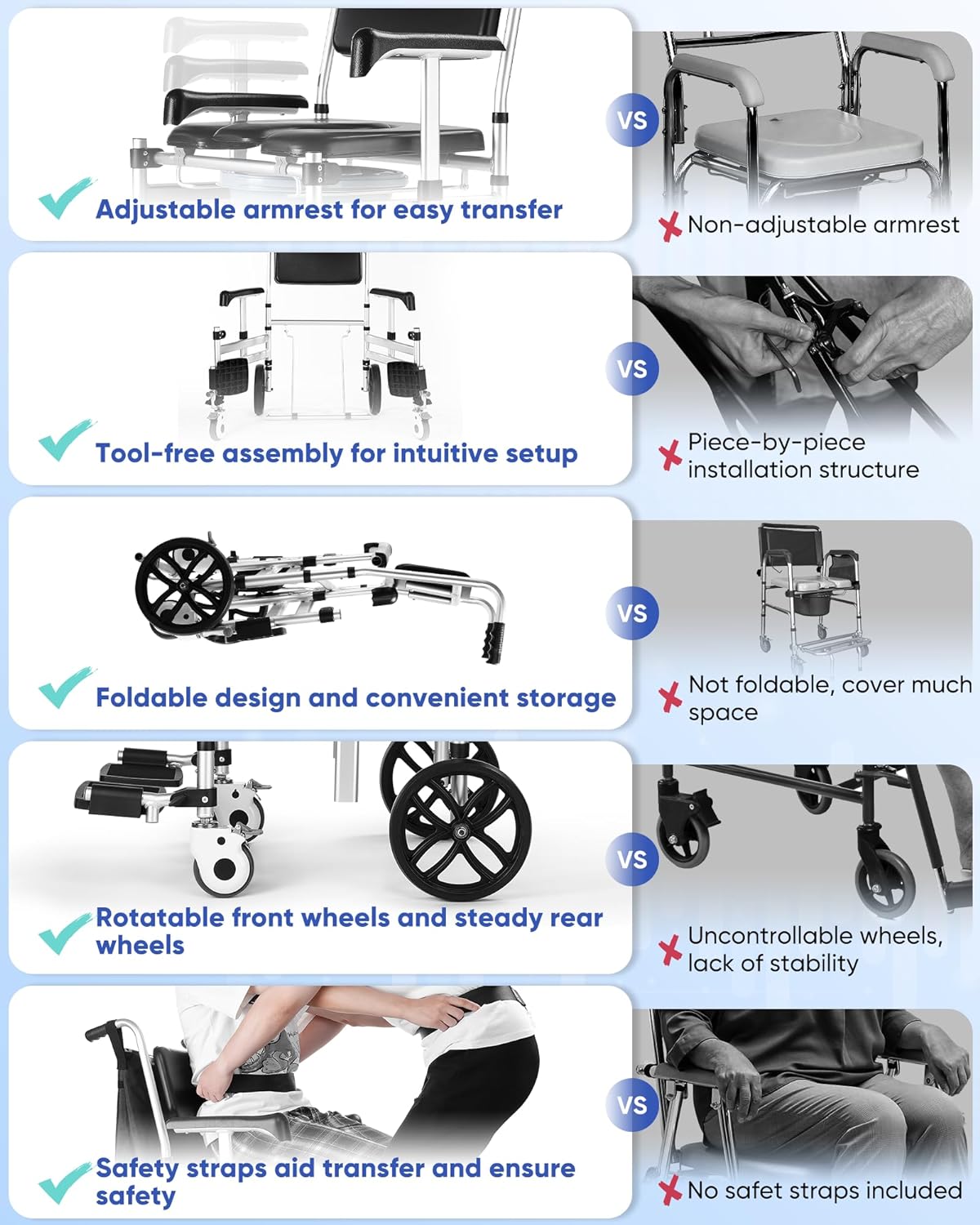 Adjustable armrest for easy transfer

VS

Non-adjustable armrest

Tool-free assembly for intuitive setup

VS

Piece-by-piece installation structure

Foldable design and convenient storage

VS

Not foldable, cover much space

Rotatable front wheels and steady rear wheels

VS

Uncontrollable wheels, lack of stability

Safety straps aid transfer and ensure safety

VS

No safet straps included