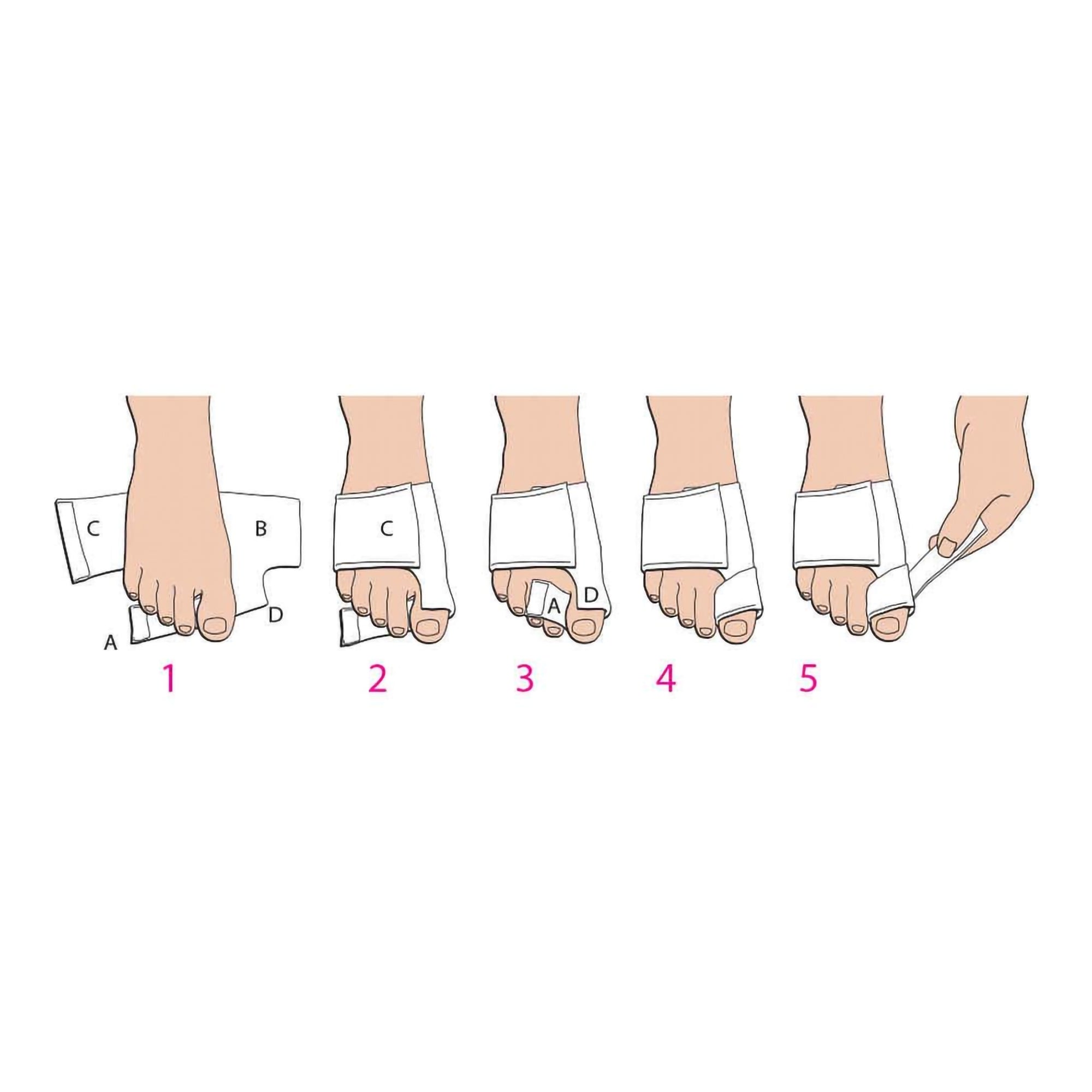 C
B
D
A
1

C
2

A
D
3

4

5