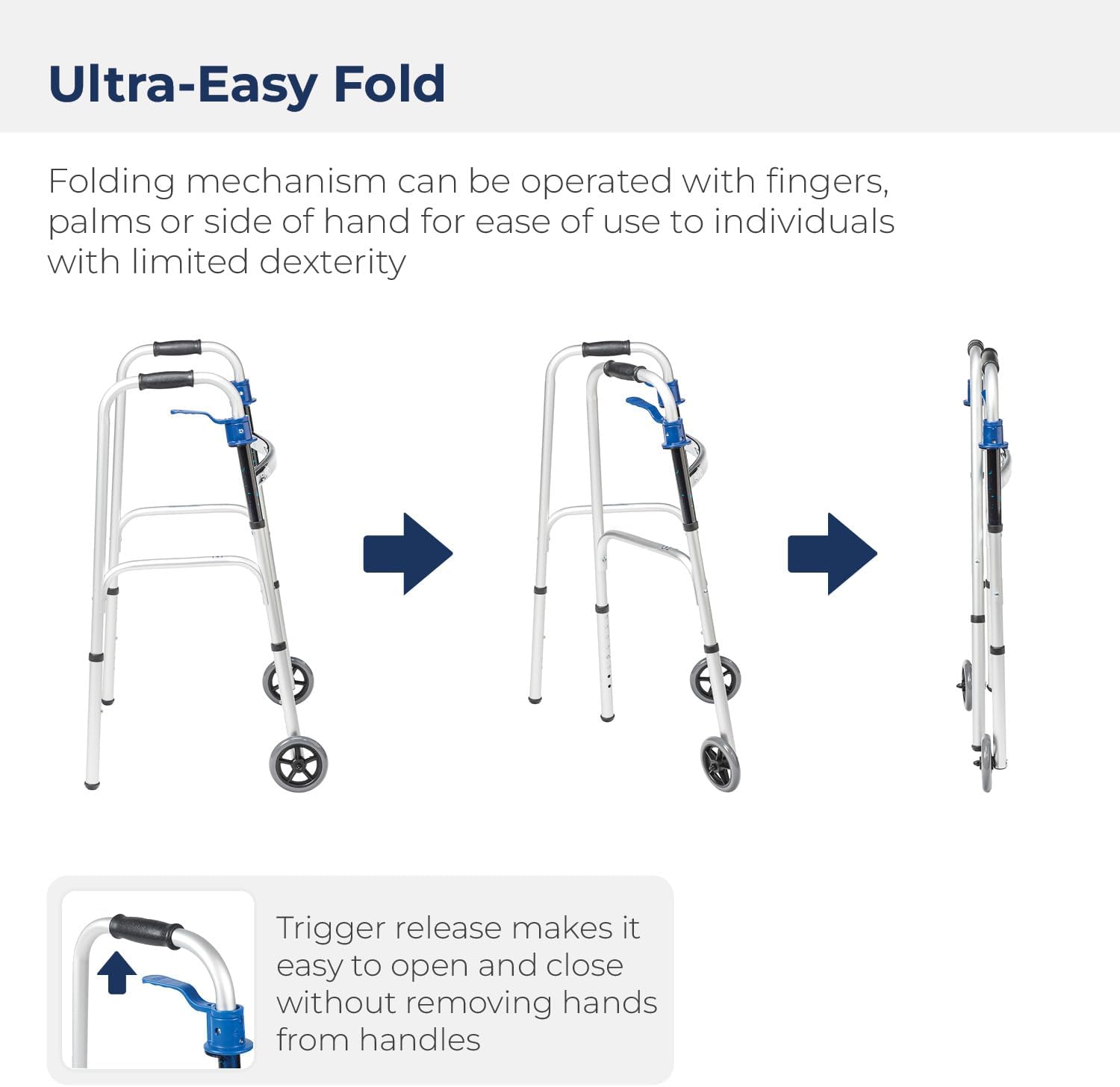 Ultra-Easy Fold

Folding mechanism can be operated with fingers, palms or side of hand for ease of use to individuals with limited dexterity

Trigger release makes it easy to open and close without removing hands from handles