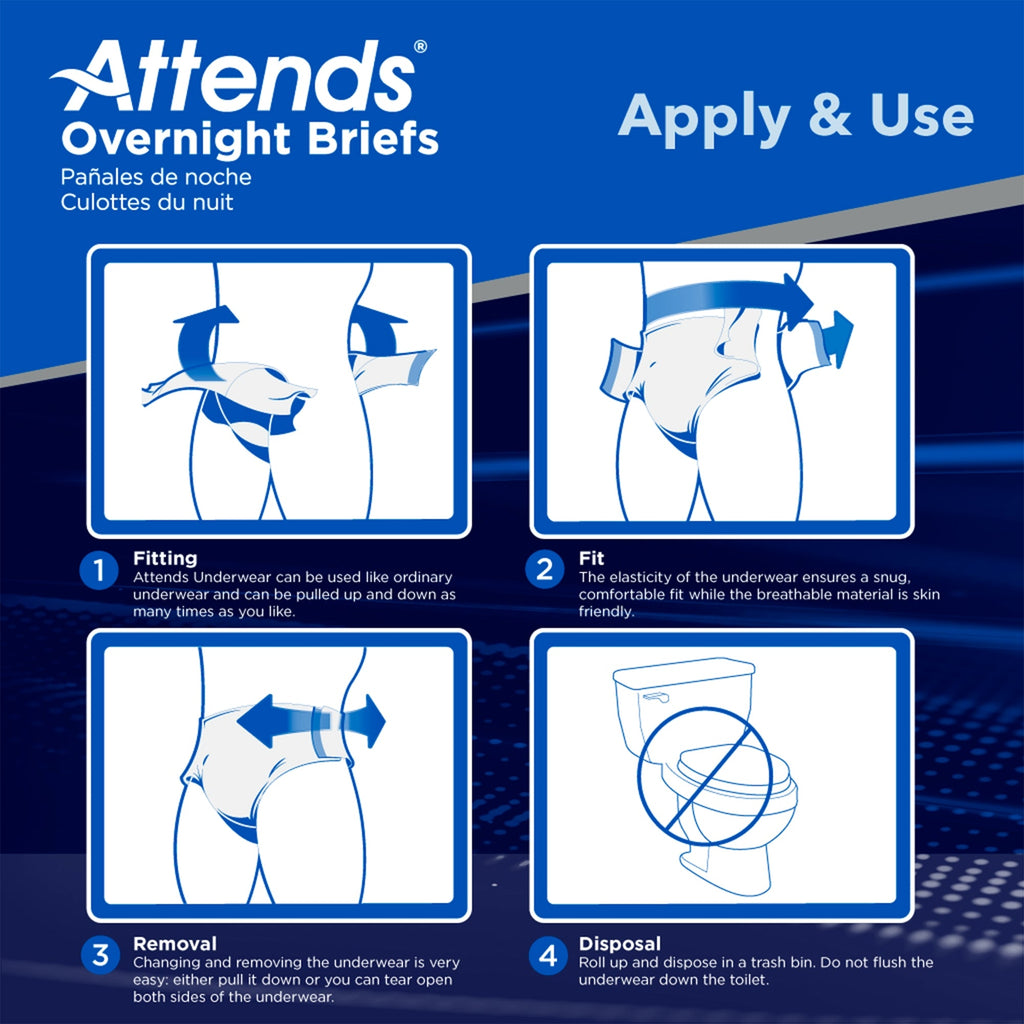 Attends®
Overnight Briefs
Pañales de noche
Culottes du nuit

Apply & Use

1 Fitting
Attends Underwear can be used like ordinary underwear and can be pulled up and down as many times as you like.

2 Fit
The elasticity of the underwear ensures a snug, comfortable fit while the breathable material is skin friendly.

3 Removal
Changing and removing the underwear is very easy: either pull it down or you can tear open both sides of the underwear.

4 Disposal
Roll up and dispose in a trash bin. Do not flush the underwear down the toilet.