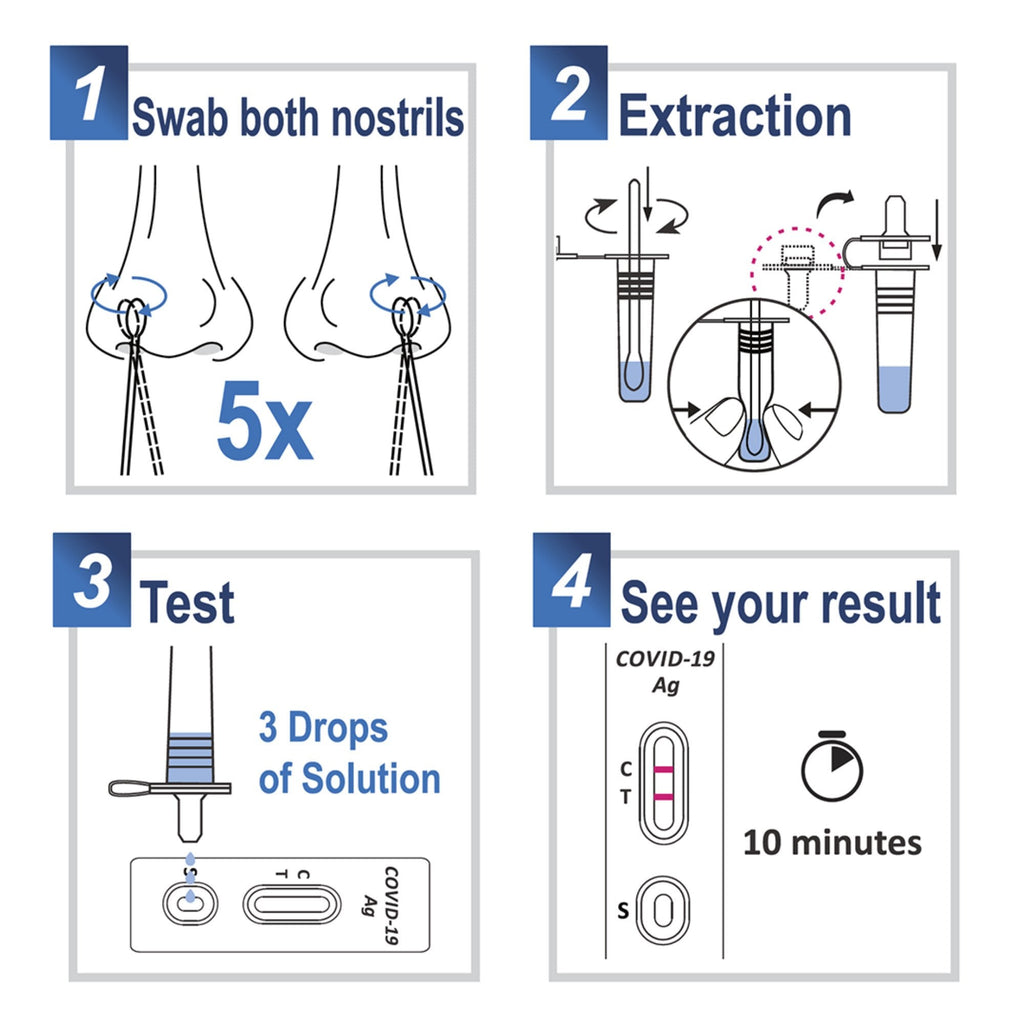 1 Swab both nostrils

5x

2 Extraction

3 Test

3 Drops of Solution

S

C
T

COVID-19
Ag

4 See your result

COVID-19
Ag

C
T

S

10 minutes