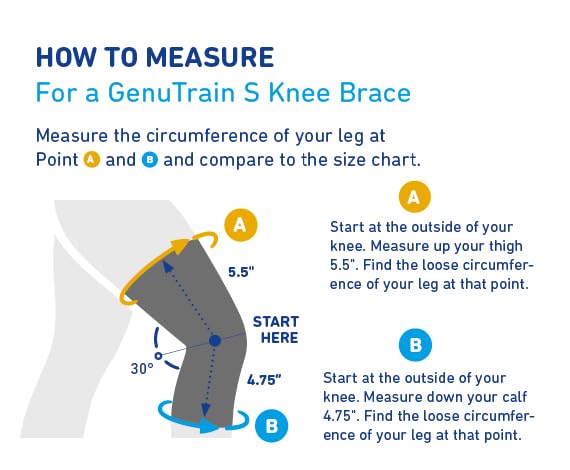 HOW TO MEASURE
For a GenuTrain S Knee Brace

Measure the circumference of your leg at Point A and B and compare to the size chart.

A
5.5"
START HERE
30°
4.75"
B

A
Start at the outside of your knee. Measure up your thigh 5.5". Find the loose circumference of your leg at that point.

B
Start at the outside of your knee. Measure down your calf 4.75". Find the loose circumference of your leg at that point.