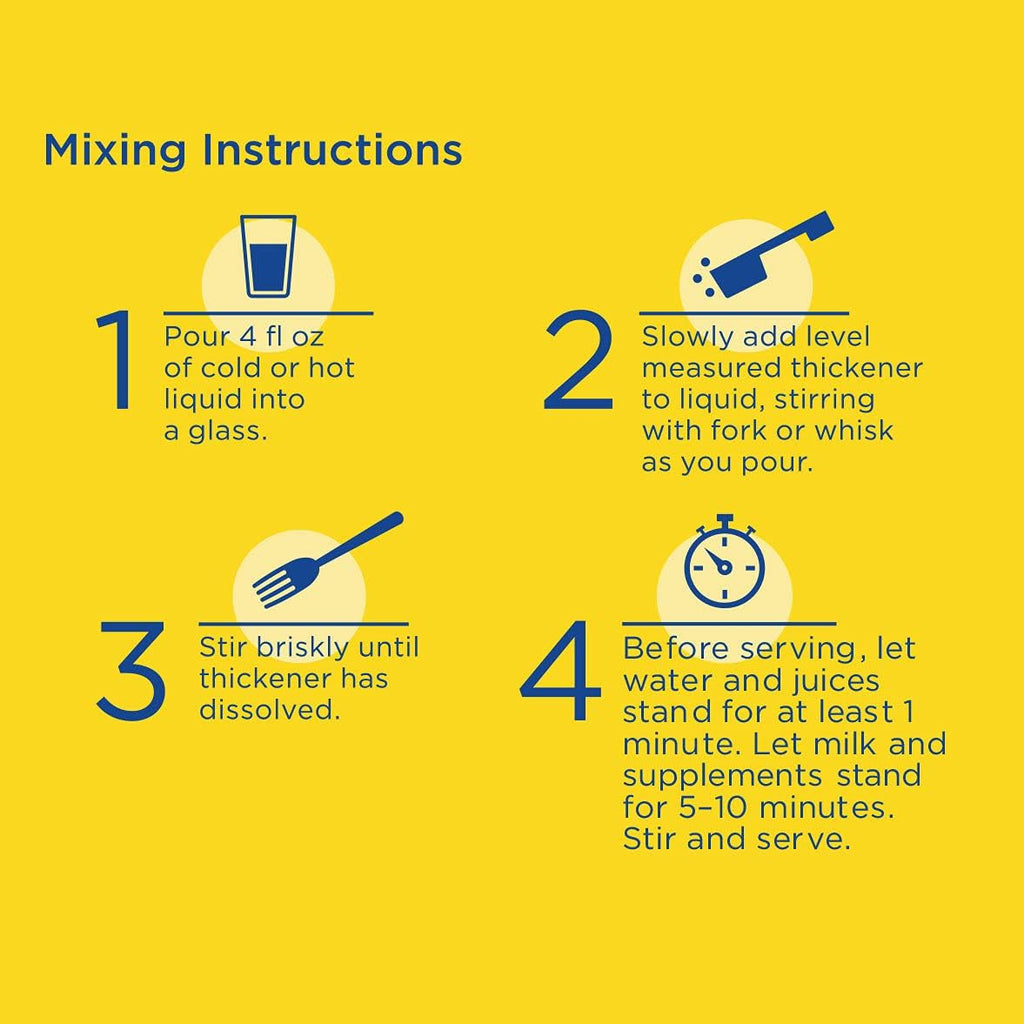 Mixing Instructions

1 Pour 4 fl oz of cold or hot liquid into a glass.

2 Slowly add level measured thickener to liquid, stirring with fork or whisk as you pour.

3 Stir briskly until thickener has dissolved.

4 Before serving, let water and juices stand for at least 1 minute. Let milk and supplements stand for 5–10 minutes. Stir and serve.