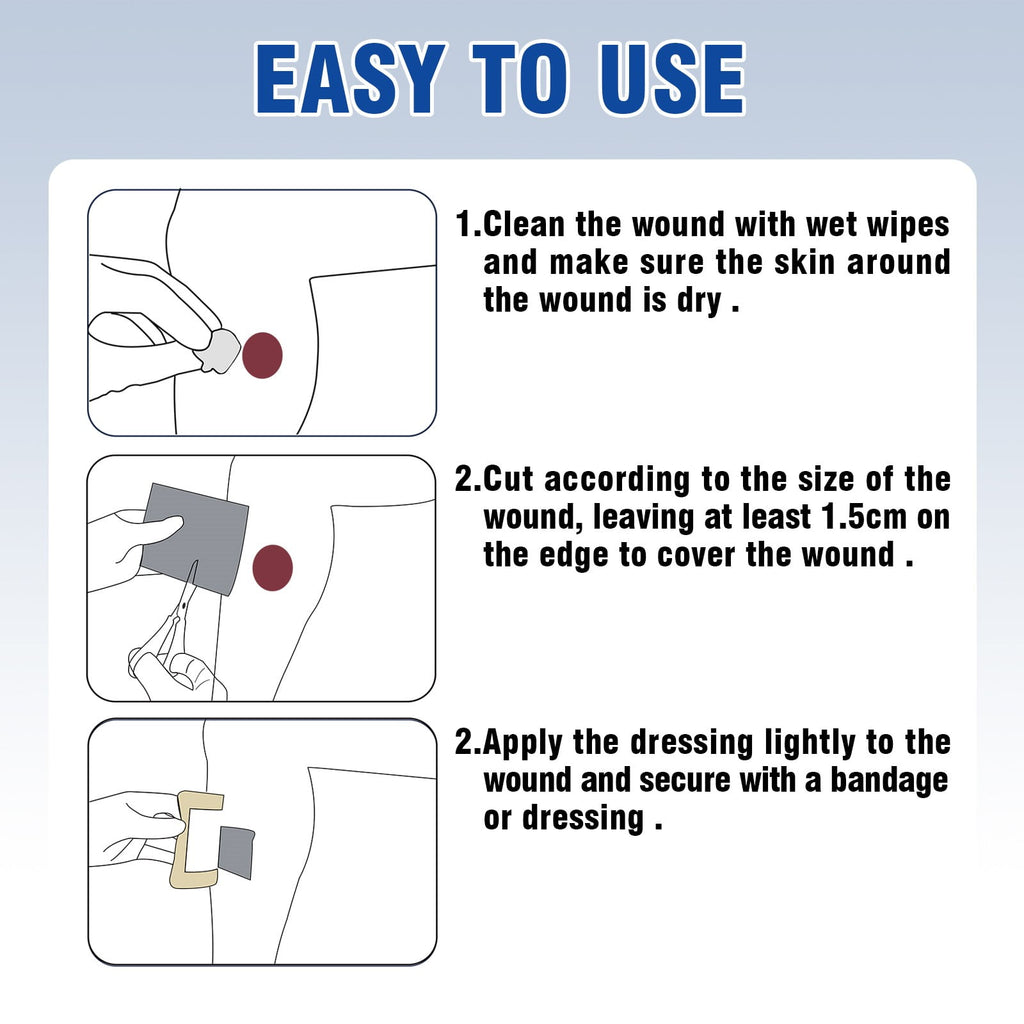 EASY TO USE

1.Clean the wound with wet wipes and make sure the skin around the wound is dry .

2.Cut according to the size of the wound, leaving at least 1.5cm on the edge to cover the wound .

2.Apply the dressing lightly to the wound and secure with a bandage or dressing .