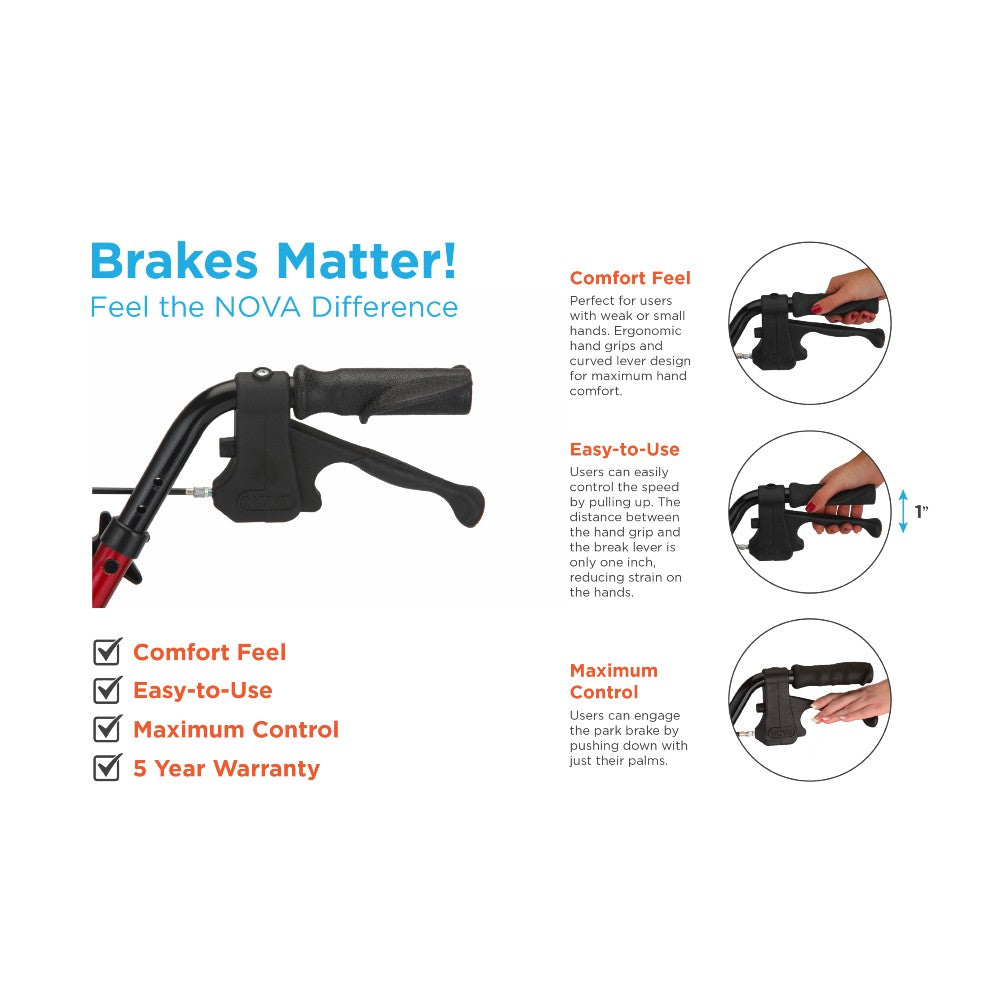 Brakes Matter!
Feel the NOVA Difference

Comfort Feel
Easy-to-Use
Maximum Control
5 Year Warranty

Comfort Feel
Perfect for users with weak or small hands. Ergonomic hand grips and curved lever design for maximum hand comfort.

Easy-to-Use
Users can easily control the speed by pulling up. The distance between the hand grip and the break lever is only one inch, reducing strain on the hands.

1"

Maximum Control
Users can engage the park brake by pushing down with just their palms.