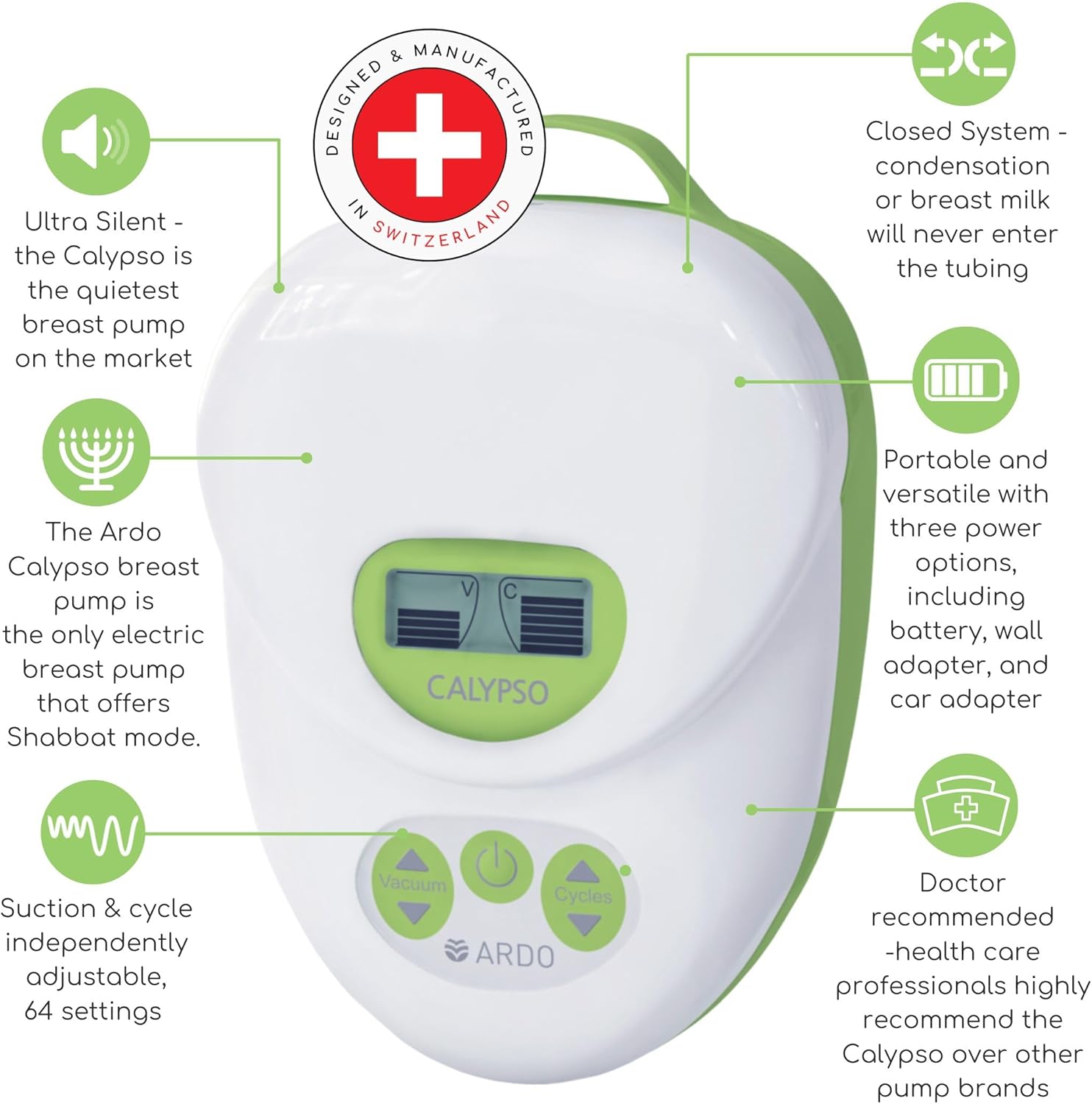 DESIGNED & MANUFACTURED IN SWITZERLAND

Ultra Silent - the Calypso is the quietest breast pump on the market

The Ardo Calypso breast pump is the only electric breast pump that offers Shabbat mode.

Suction & cycle independently adjustable, 64 settings

V C

CALYPSO

Vacuum

Cycles

ARDO

Closed System - condensation or breast milk will never enter the tubing

Portable and versatile with three power options, including battery, wall adapter, and car adapter

Doctor recommended -health care professionals highly recommend the Calypso over other pump brands