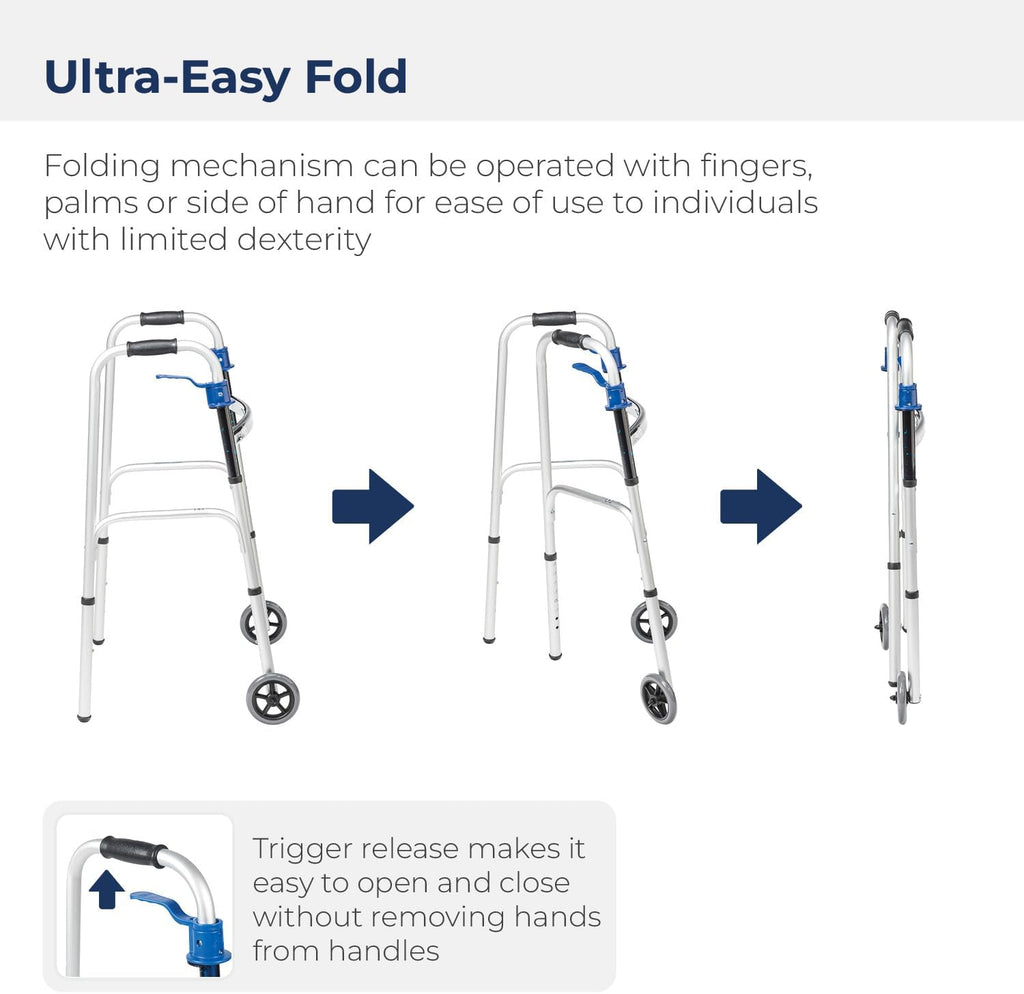 Ultra-Easy Fold

Folding mechanism can be operated with fingers, palms or side of hand for ease of use to individuals with limited dexterity

Trigger release makes it easy to open and close without removing hands from handles