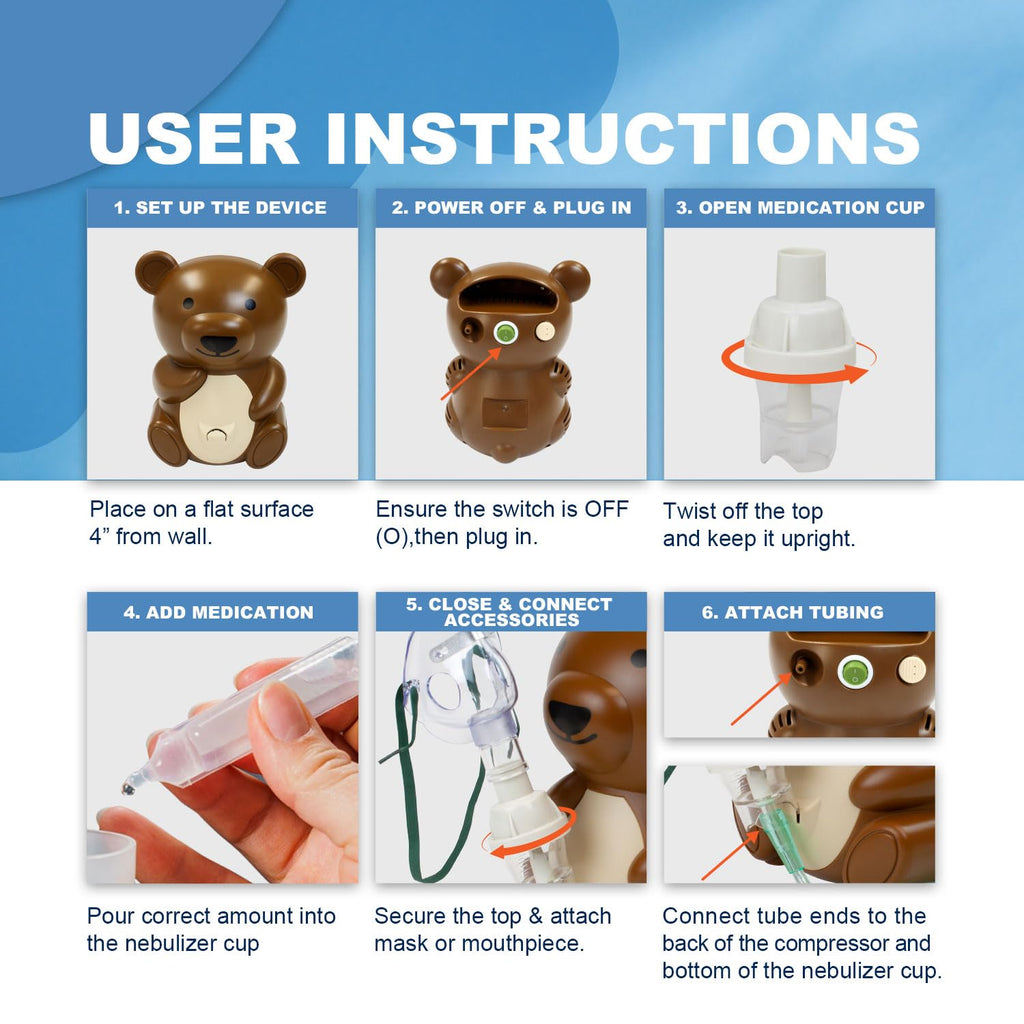 USER INSTRUCTIONS

1. SET UP THE DEVICE

Place on a flat surface 4” from wall.

2. POWER OFF & PLUG IN

Ensure the switch is OFF (O),then plug in.

3. OPEN MEDICATION CUP

Twist off the top and keep it upright.

4. ADD MEDICATION

Pour correct amount into the nebulizer cup

5. CLOSE & CONNECT ACCESSORIES

Secure the top & attach mask or mouthpiece.

6. ATTACH TUBING

Connect tube ends to the back of the compressor and bottom of the nebulizer cup.