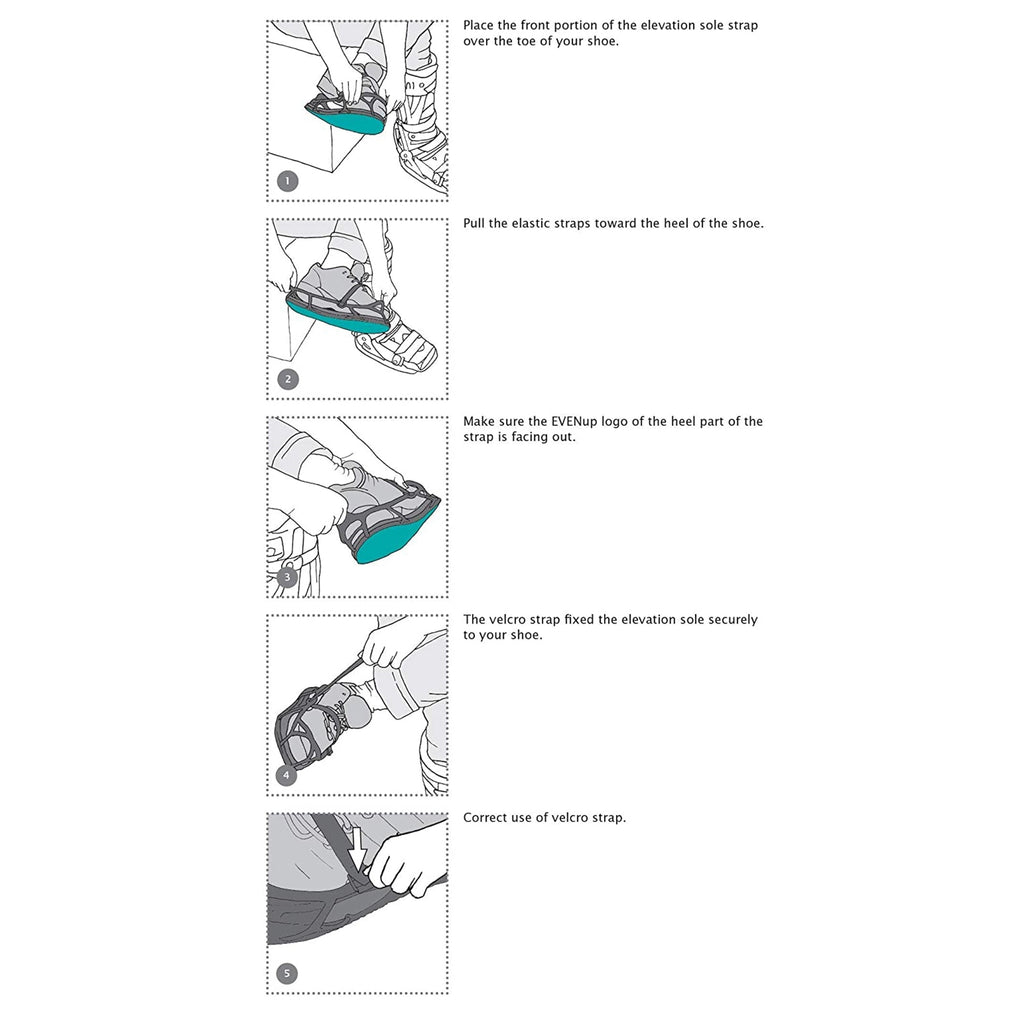 1

Place the front portion of the elevation sole strap over the toe of your shoe.

2

Pull the elastic straps toward the heel of the shoe.

3

Make sure the EVENup logo of the heel part of the strap is facing out.

4

The velcro strap fixed the elevation sole securely to your shoe.

5

Correct use of velcro strap.