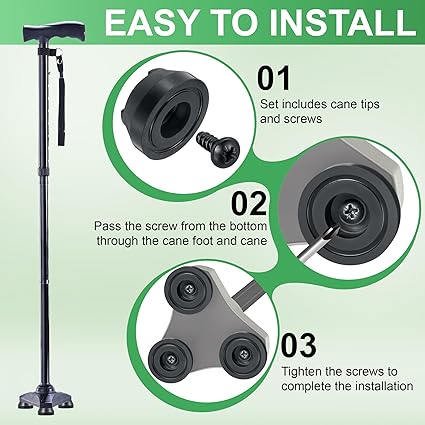 EASY TO INSTALL

01
Set includes cane tips and screws

02
Pass the screw from the bottom through the cane foot and cane

03
Tighten the screws to complete the installation