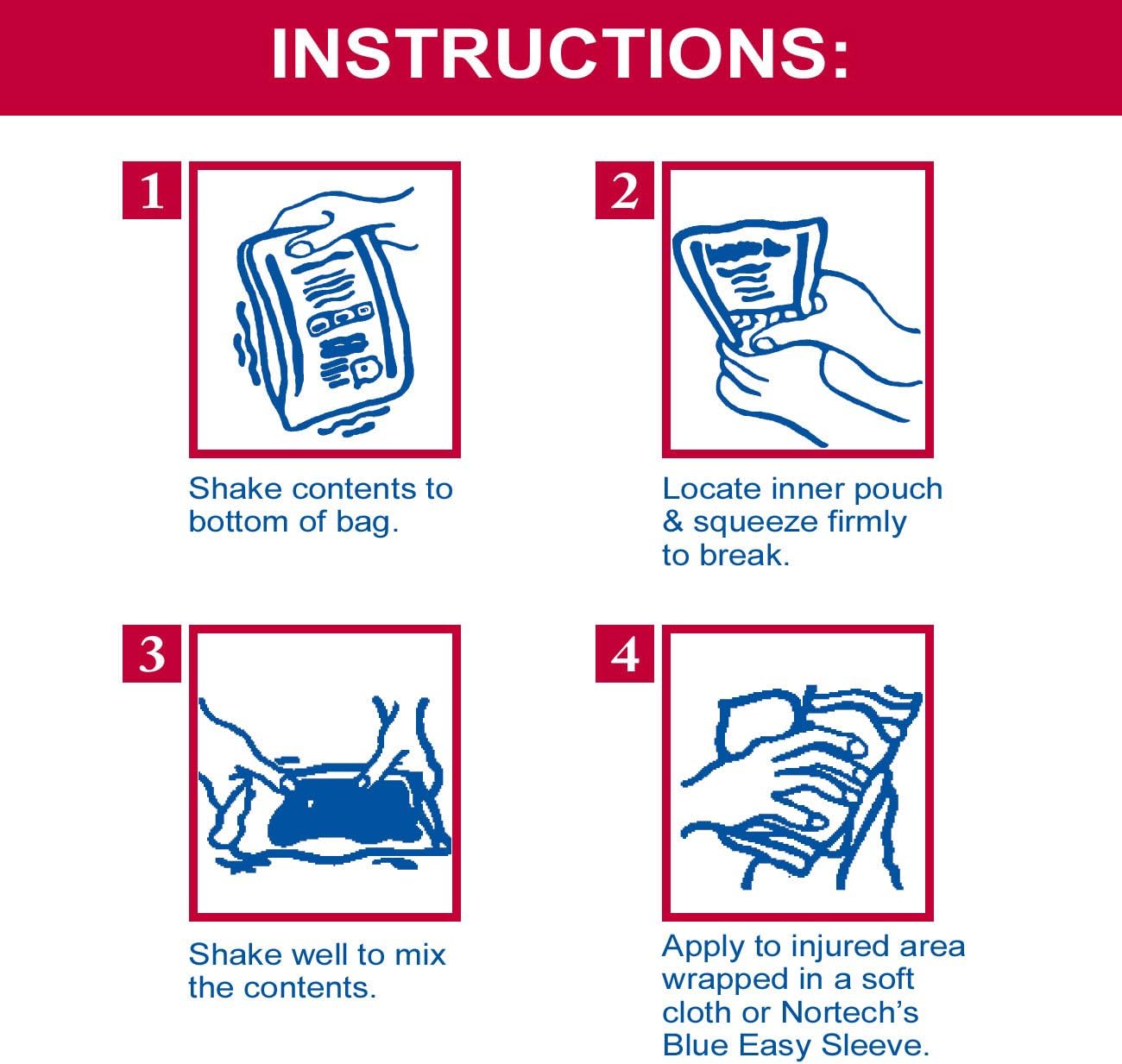 INSTRUCTIONS:

1

Shake contents to bottom of bag.

2

Locate inner pouch & squeeze firmly to break.

3

Shake well to mix the contents.

4

Apply to injured area wrapped in a soft cloth or Nortech's Blue Easy Sleeve.