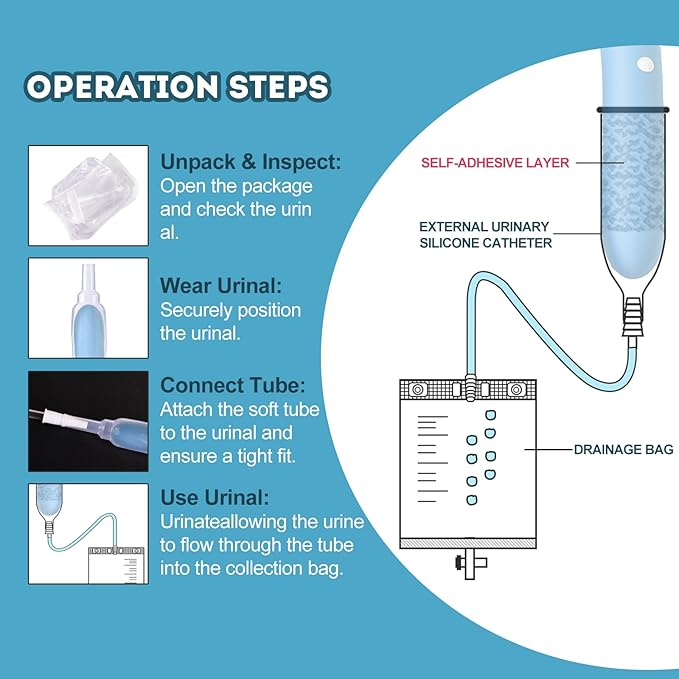 OPERATION STEPS

Unpack & Inspect:
Open the package and check the urin al.

Wear Urinal:
Securely position the urinal.

Connect Tube:
Attach the soft tube to the urinal and ensure a tight fit.

Use Urinal:
Urinateallowing the urine to flow through the tube into the collection bag.

SELF-ADHESIVE LAYER

EXTERNAL URINARY SILICONE CATHETER

DRAINAGE BAG