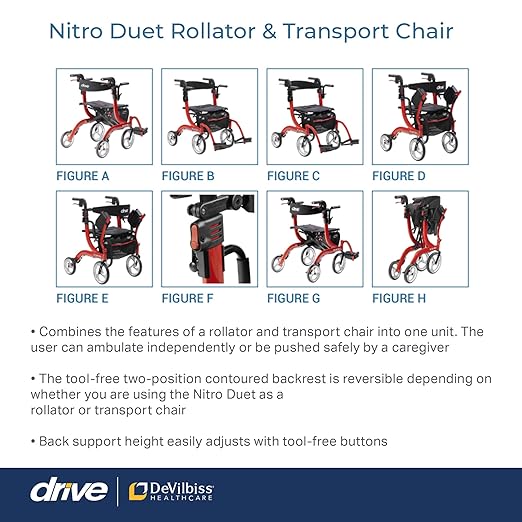 Nitro Duet Rollator & Transport Chair

FIGURE A
FIGURE B
FIGURE C
FIGURE D
FIGURE E
FIGURE F
FIGURE G
FIGURE H

• Combines the features of a rollator and transport chair into one unit. The user can ambulate independently or be pushed safely by a caregiver

• The tool-free two-position contoured backrest is reversible depending on whether you are using the Nitro Duet as a rollator or transport chair

• Back support height easily adjusts with tool-free buttons

drive | DeVilbiss HEALTHCARE