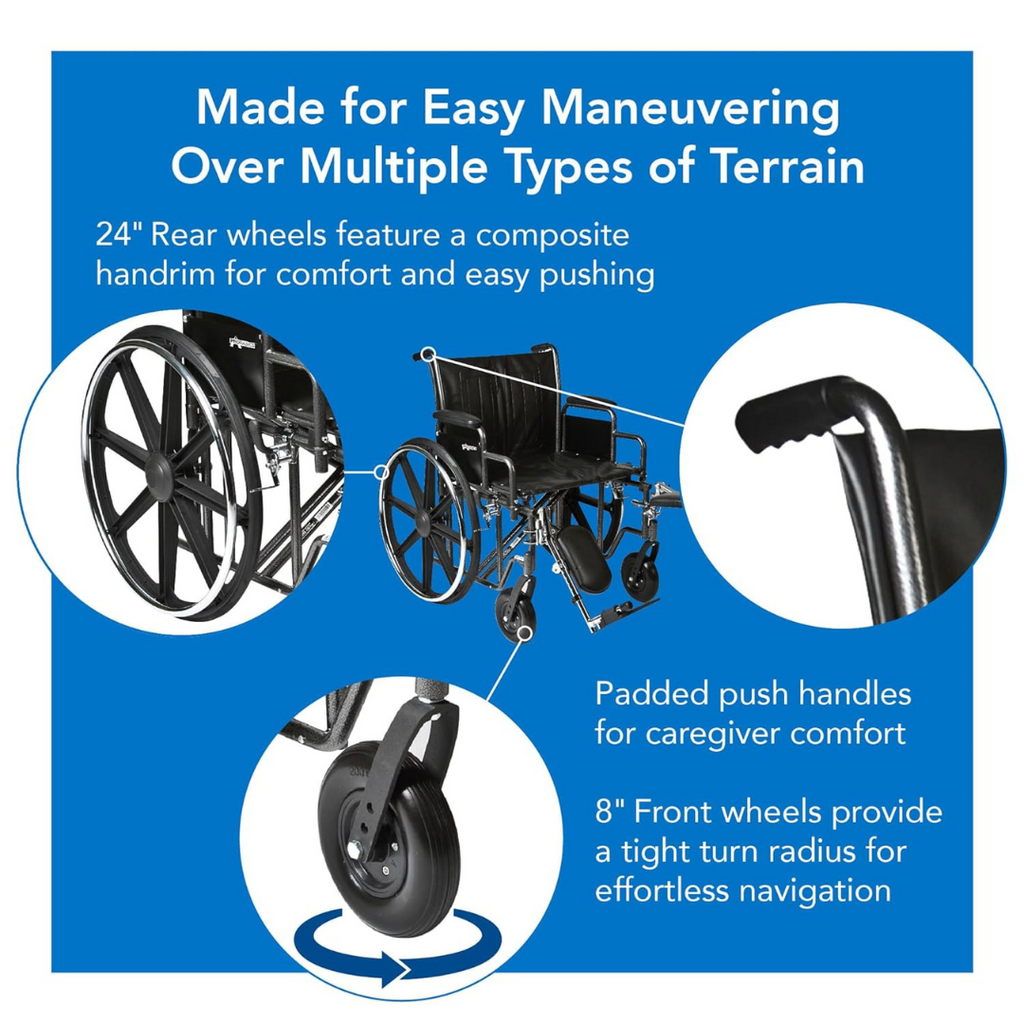 Made for Easy Maneuvering Over Multiple Types of Terrain

24" Rear wheels feature a composite handrim for comfort and easy pushing

Padded push handles for caregiver comfort

8" Front wheels provide a tight turn radius for effortless navigation