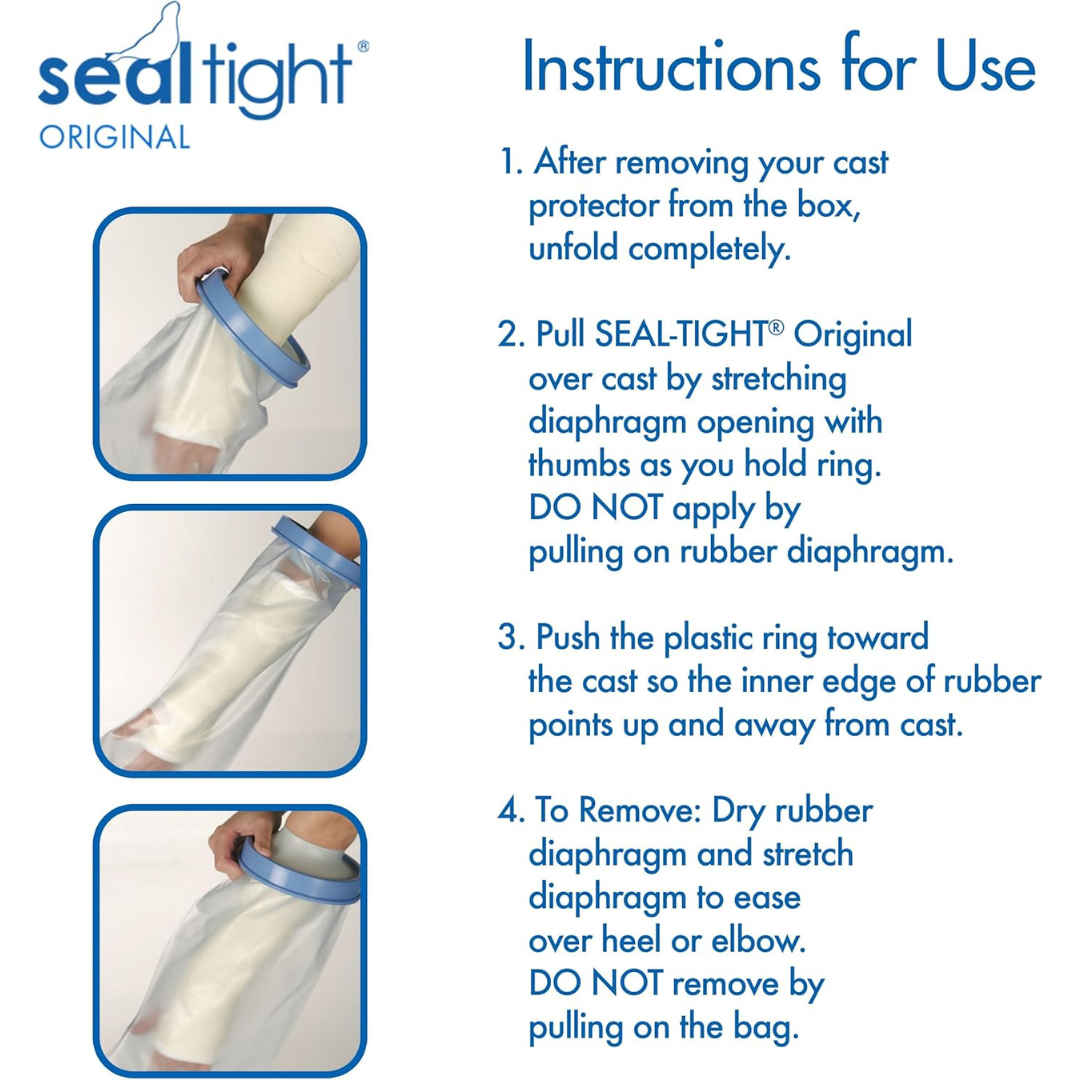 sealtight®
ORIGINAL

Instructions for Use

1. After removing your cast protector from the box, unfold completely.

2. Pull SEAL-TIGHT® Original over cast by stretching diaphragm opening with thumbs as you hold ring. DO NOT apply by pulling on rubber diaphragm.

3. Push the plastic ring toward the cast so the inner edge of rubber points up and away from cast.

4. To Remove: Dry rubber diaphragm and stretch diaphragm to ease over heel or elbow. DO NOT remove by pulling on the bag.