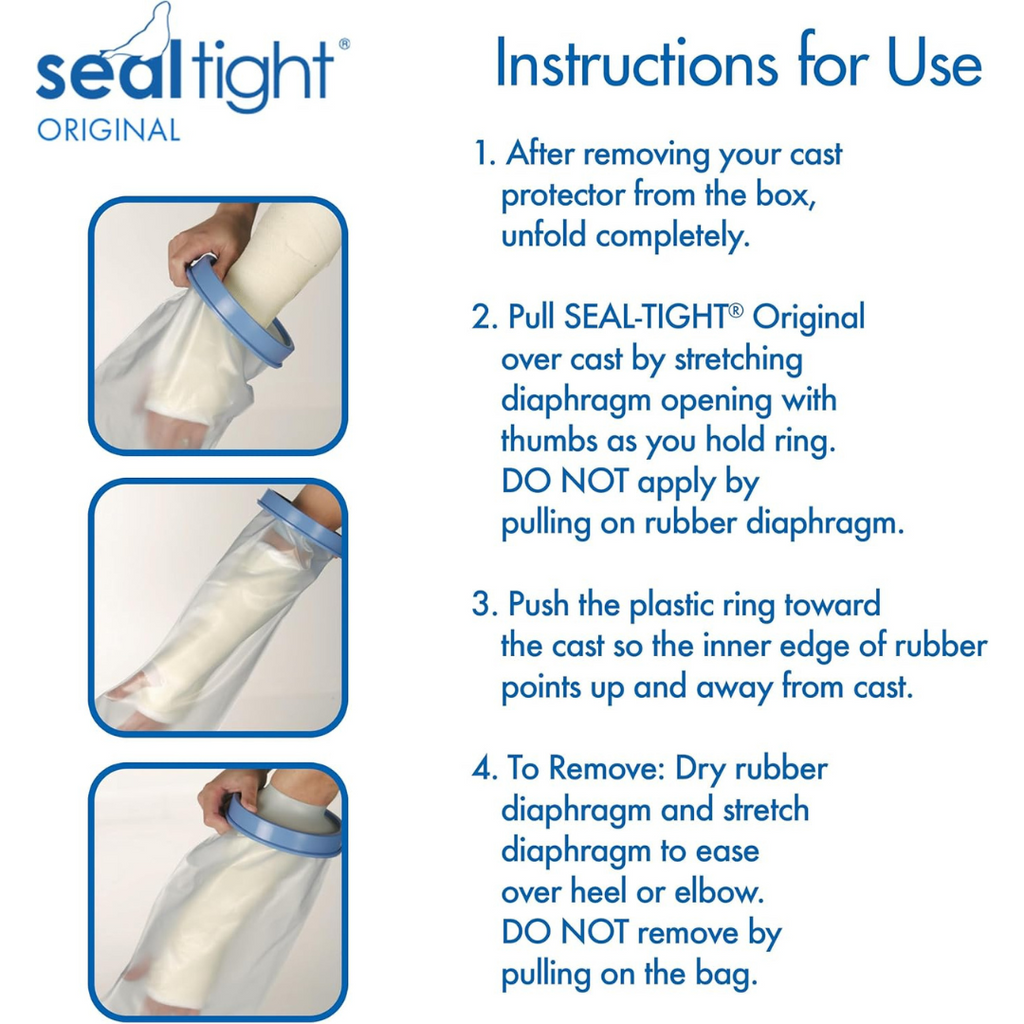 sealtight®
ORIGINAL

Instructions for Use

1. After removing your cast protector from the box, unfold completely.

2. Pull SEAL-TIGHT® Original over cast by stretching diaphragm opening with thumbs as you hold ring. DO NOT apply by pulling on rubber diaphragm.

3. Push the plastic ring toward the cast so the inner edge of rubber points up and away from cast.

4. To Remove: Dry rubber diaphragm and stretch diaphragm to ease over heel or elbow. DO NOT remove by pulling on the bag.