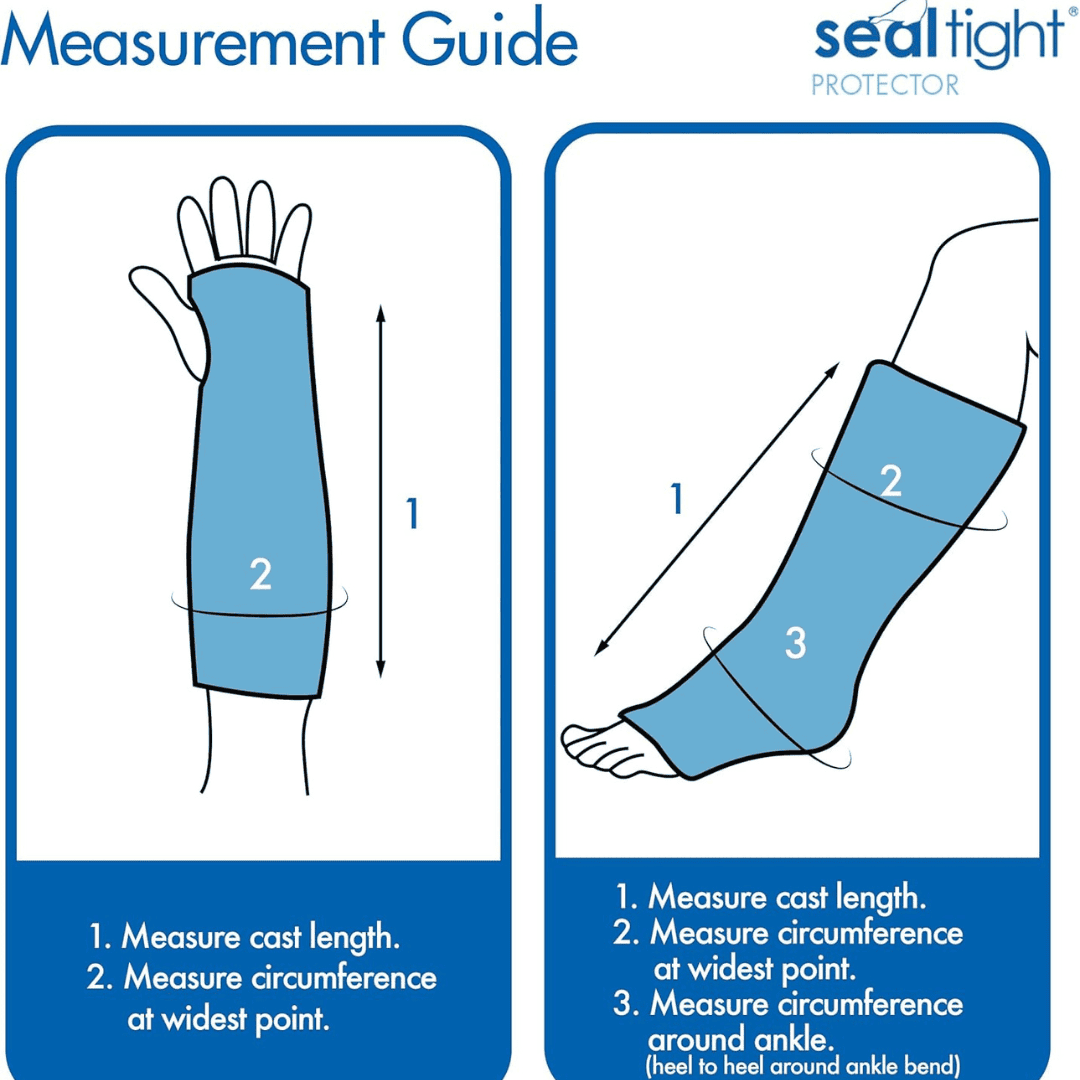 Measurement Guide

sealtight®
PROTECTOR

1

2

1. Measure cast length.
2. Measure circumference at widest point.

1

2

3

1. Measure cast length.
2. Measure circumference at widest point.
3. Measure circumference around ankle.
(heel to heel around ankle bend)